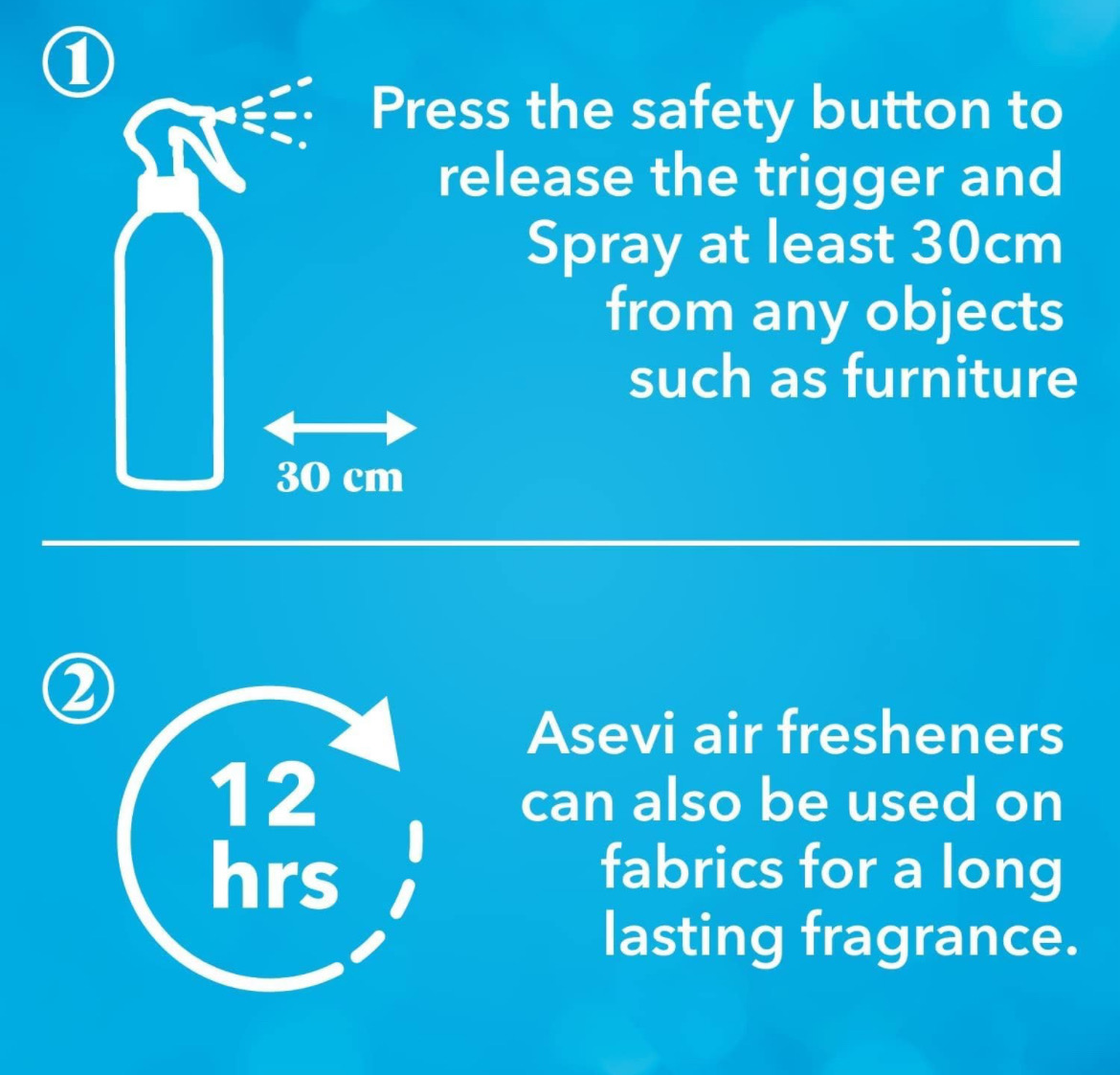 ①

Press the safety button to release the trigger and Spray at least 30cm from any objects such as furniture

30 cm

②

12 hrs

Asevi air fresheners can also be used on fabrics for a long lasting fragrance.