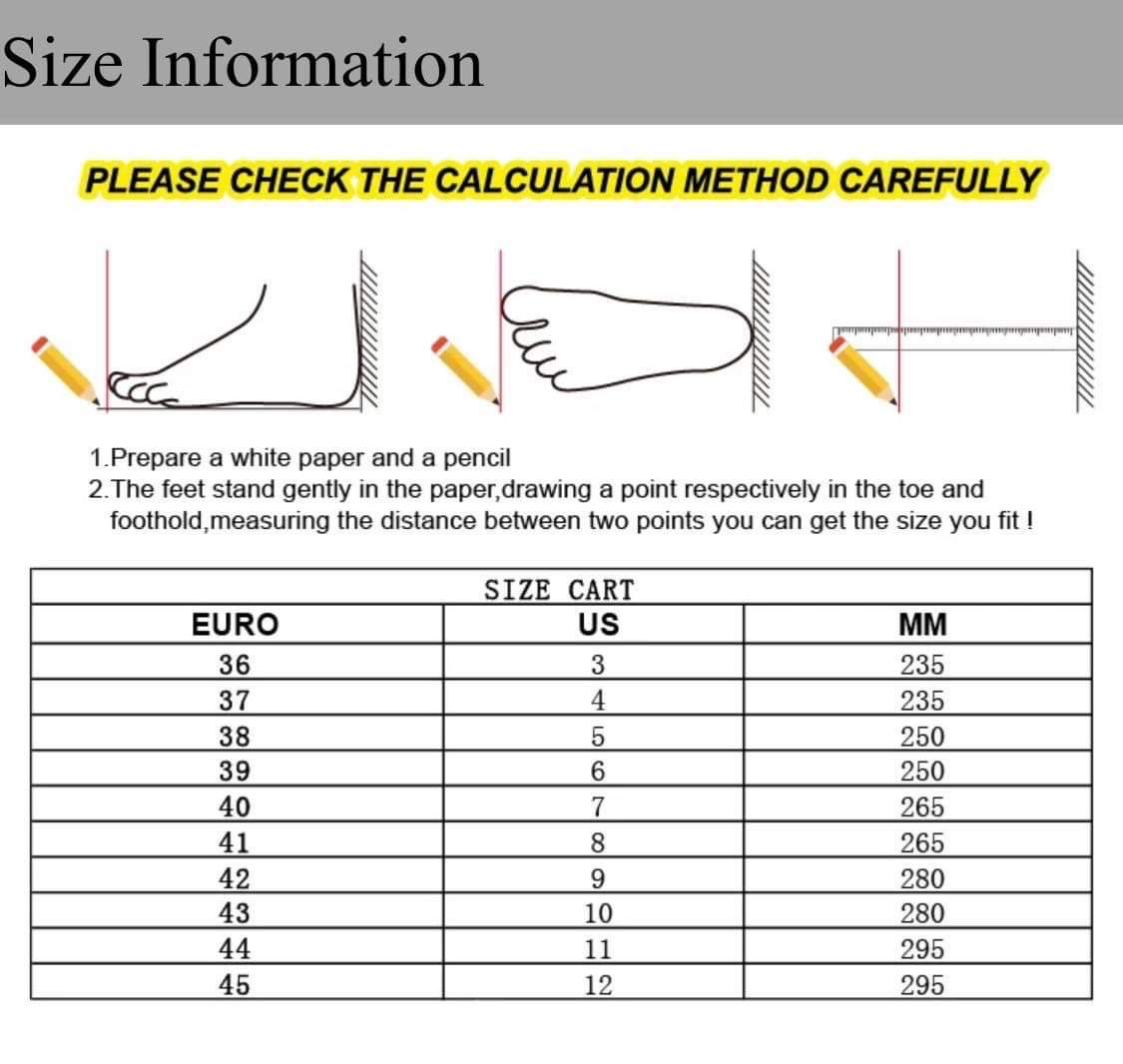 Size Information

PLEASE CHECK THE CALCULATION METHOD CAREFULLY

1.Prepare a white paper and a pencil
2.The feet stand gently in the paper,drawing a point respectively in the toe and foothold,measuring the distance between two points you can get the size you fit !

SIZE CART

| EURO | US | MM |
|---|---|---|
| 36 | 3 | 235 |
| 37 | 4 | 235 |
| 38 | 5 | 250 |
| 39 | 6 | 250 |
| 40 | 7 | 265 |
| 41 | 8 | 265 |
| 42 | 9 | 280 |
| 43 | 10 | 280 |
| 44 | 11 | 295 |
| 45 | 12 | 295 |