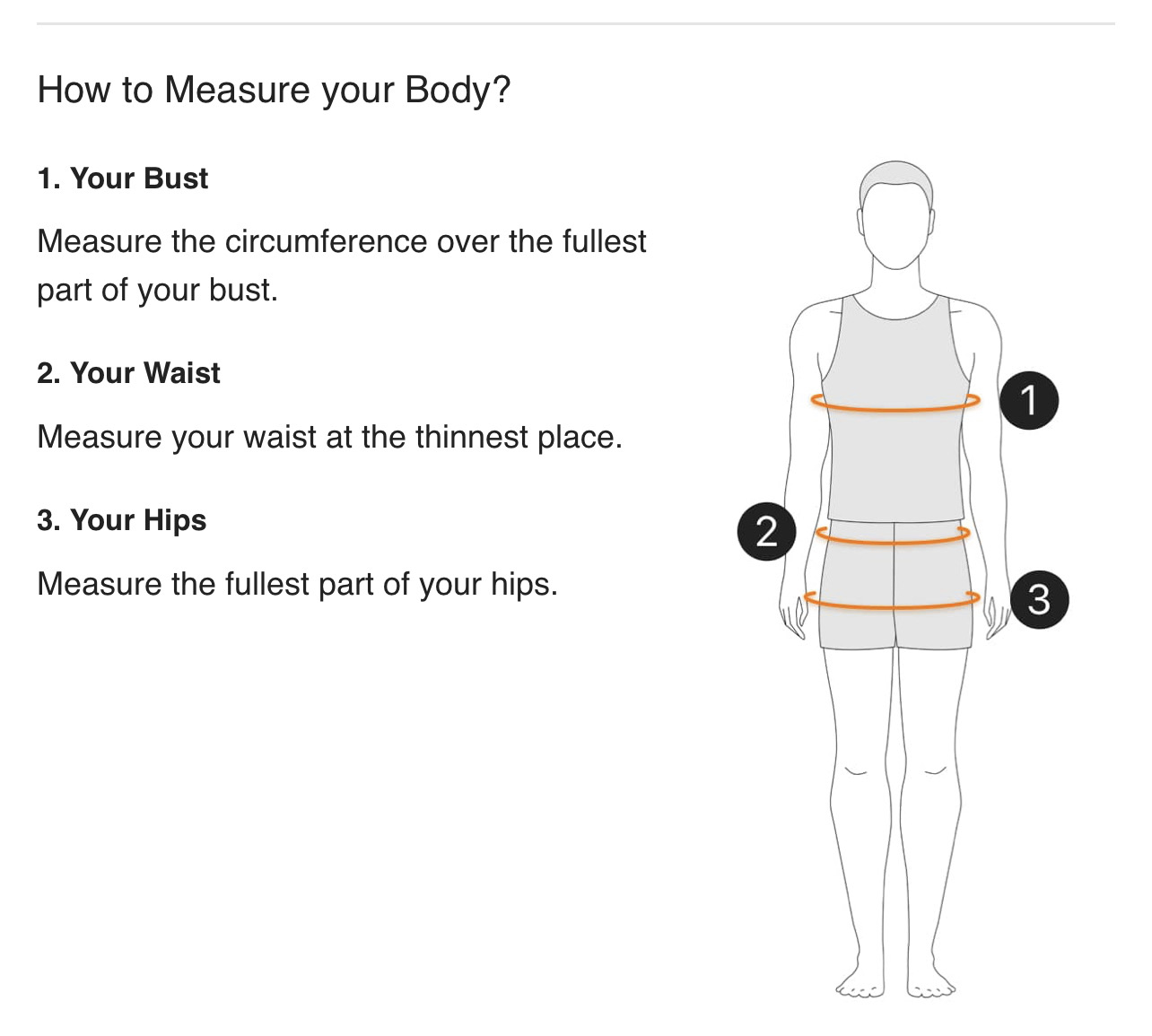 How to Measure your Body?

1. Your Bust

Measure the circumference over the fullest part of your bust.

2. Your Waist

Measure your waist at the thinnest place.

3. Your Hips

Measure the fullest part of your hips.

1

2

3