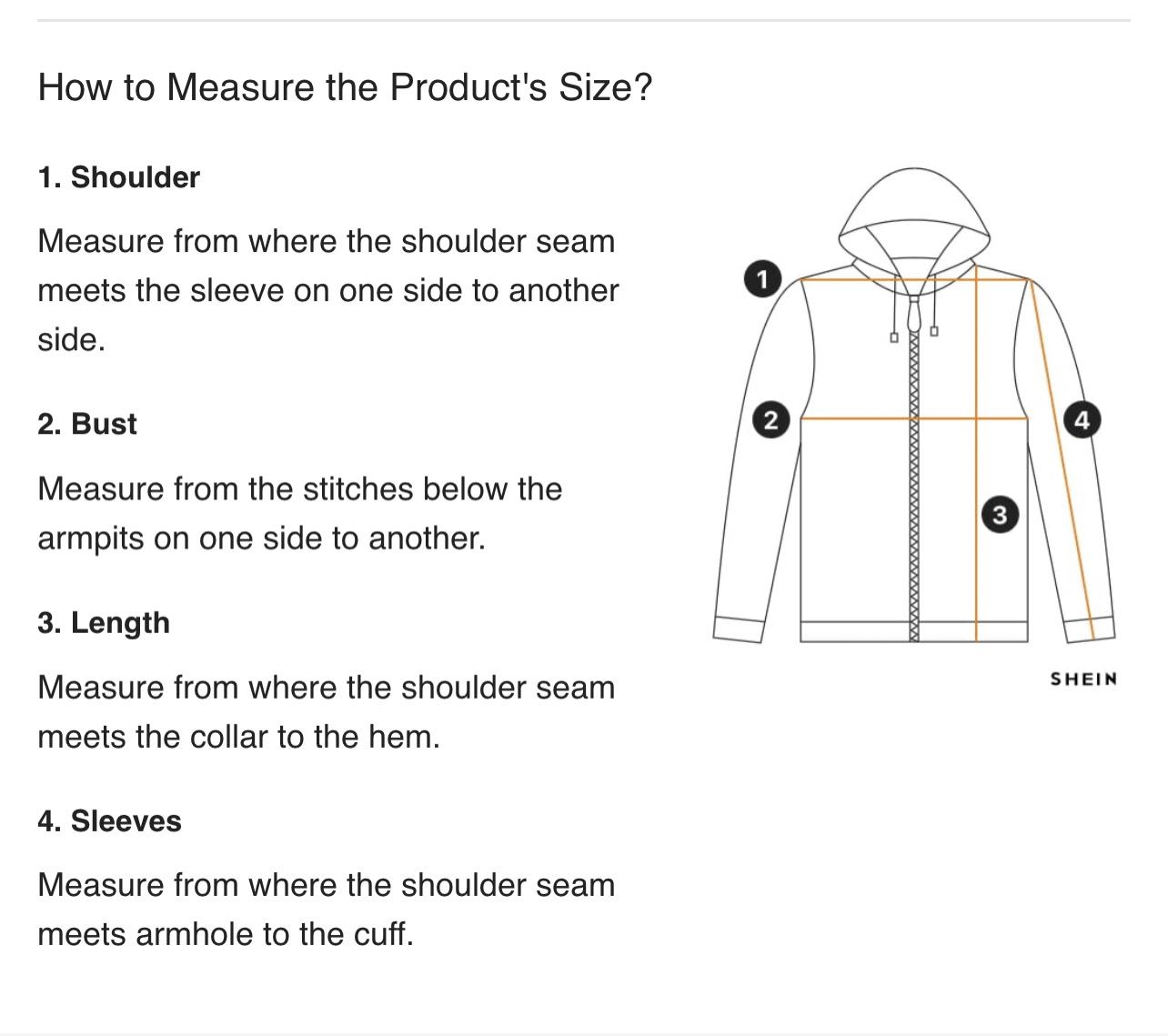 How to Measure the Product's Size?

1. Shoulder

Measure from where the shoulder seam meets the sleeve on one side to another side.

2. Bust

Measure from the stitches below the armpits on one side to another.

3. Length

Measure from where the shoulder seam meets the collar to the hem.

4. Sleeves

Measure from where the shoulder seam meets armhole to the cuff.

1

2

3

4

SHEIN