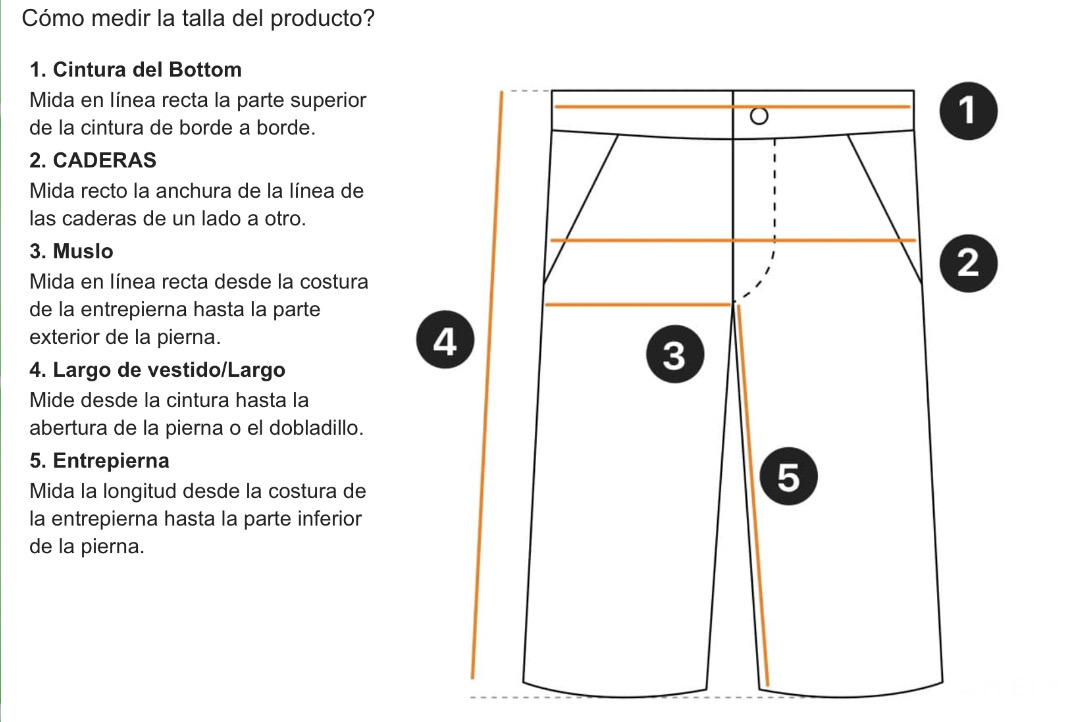 Cómo medir la talla del producto?

1. Cintura del Bottom
Mida en línea recta la parte superior de la cintura de borde a borde.

2. CADERAS
Mida recto la anchura de la línea de las caderas de un lado a otro.

3. Muslo
Mida en línea recta desde la costura de la entrepierna hasta la parte exterior de la pierna.

4. Largo de vestido/Largo
Mide desde la cintura hasta la abertura de la pierna o el dobladillo.

5. Entrepierna
Mida la longitud desde la costura de la entrepierna hasta la parte inferior de la pierna.

1
2
4
3
5