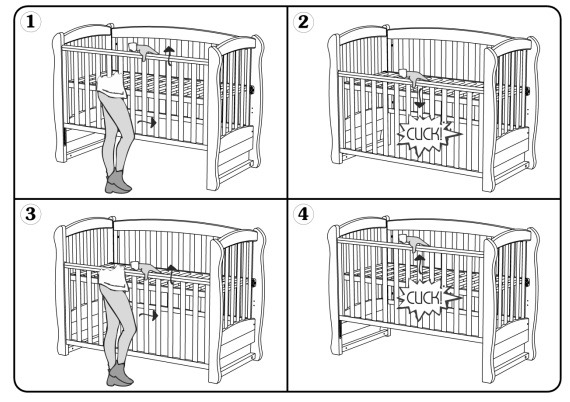 1

2

CLICK!

3

4

CLICK!