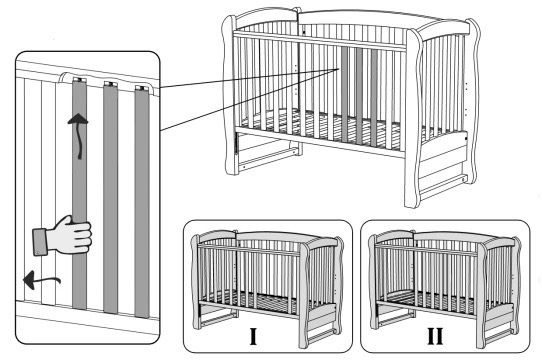 I

II