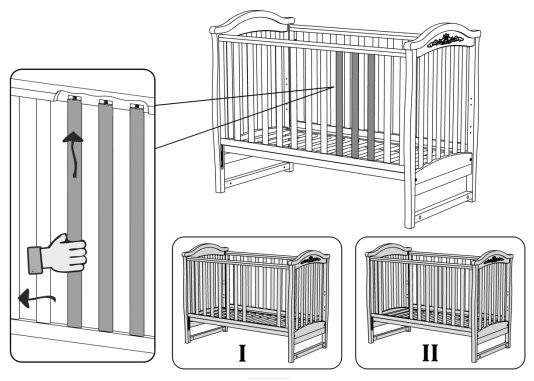 I

II