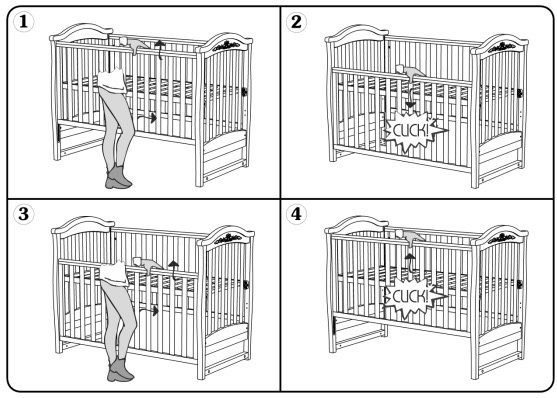 1

2

CLICK!

3

4

CLICK!