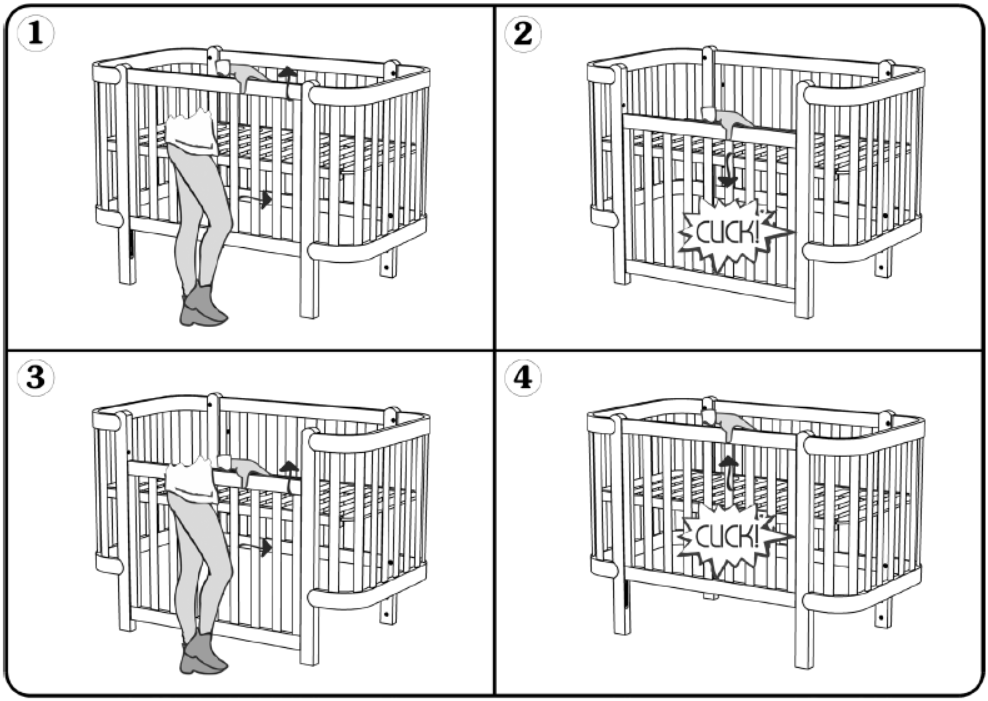 1

2

CLICK!

3

4

CLICK!