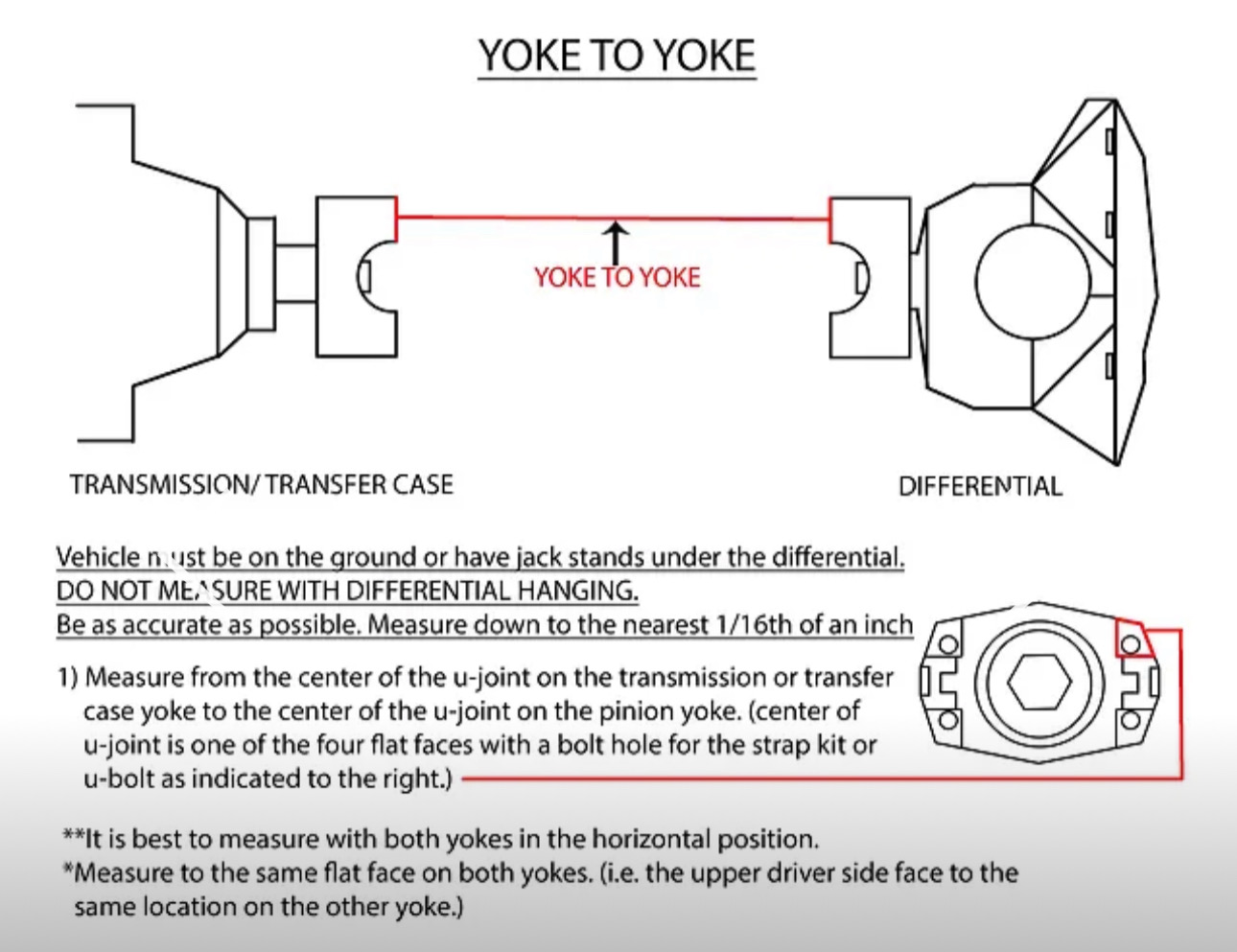 YOKE TO YOKE

YOKE TO YOKE

TRANSMISSION/ TRANSFER CASE

DIFFERENTIAL

Vehicle must be on the ground or have jack stands under the differential.
DO NOT MEASURE WITH DIFFERENTIAL HANGING.
Be as accurate as possible. Measure down to the nearest 1/16th of an inch

1) Measure from the center of the u-joint on the transmission or transfer case yoke to the center of the u-joint on the pinion yoke. (center of u-joint is one of the four flat faces with a bolt hole for the strap kit or u-bolt as indicated to the right.)

**It is best to measure with both yokes in the horizontal position.
*Measure to the same flat face on both yokes. (i.e. the upper driver side face to the same location on the other yoke.)