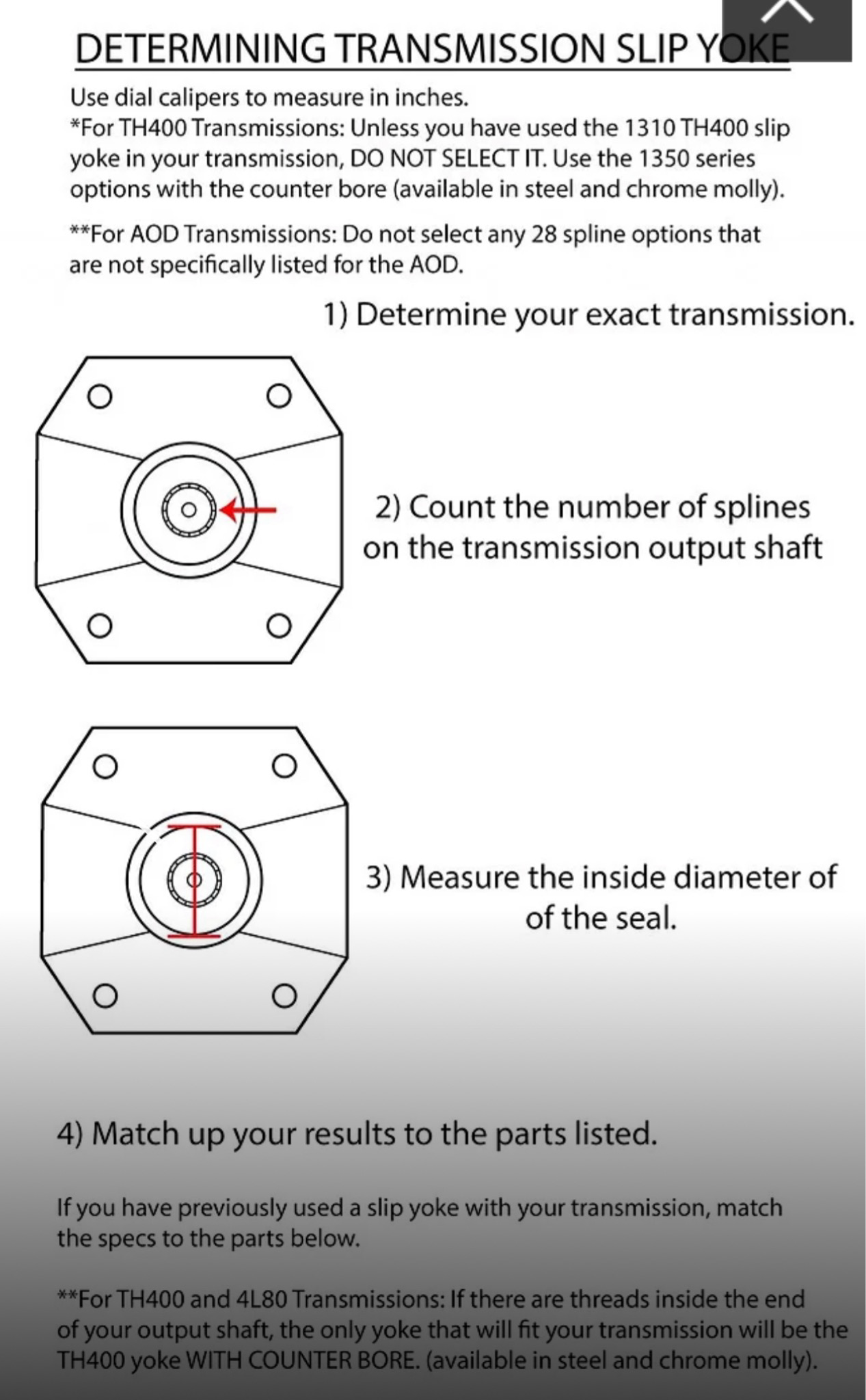 DETERMINING TRANSMISSION SLIP YOKE

Use dial calipers to measure in inches.
*For TH400 Transmissions: Unless you have used the 1310 TH400 slip yoke in your transmission, DO NOT SELECT IT. Use the 1350 series options with the counter bore (available in steel and chrome molly).

**For AOD Transmissions: Do not select any 28 spline options that are not specifically listed for the AOD.

1) Determine your exact transmission.

2) Count the number of splines on the transmission output shaft

3) Measure the inside diameter of of the seal.

4) Match up your results to the parts listed.

If you have previously used a slip yoke with your transmission, match the specs to the parts below.

**For TH400 and 4L80 Transmissions: If there are threads inside the end of your output shaft, the only yoke that will fit your transmission will be the TH400 yoke WITH COUNTER BORE. (available in steel and chrome molly).