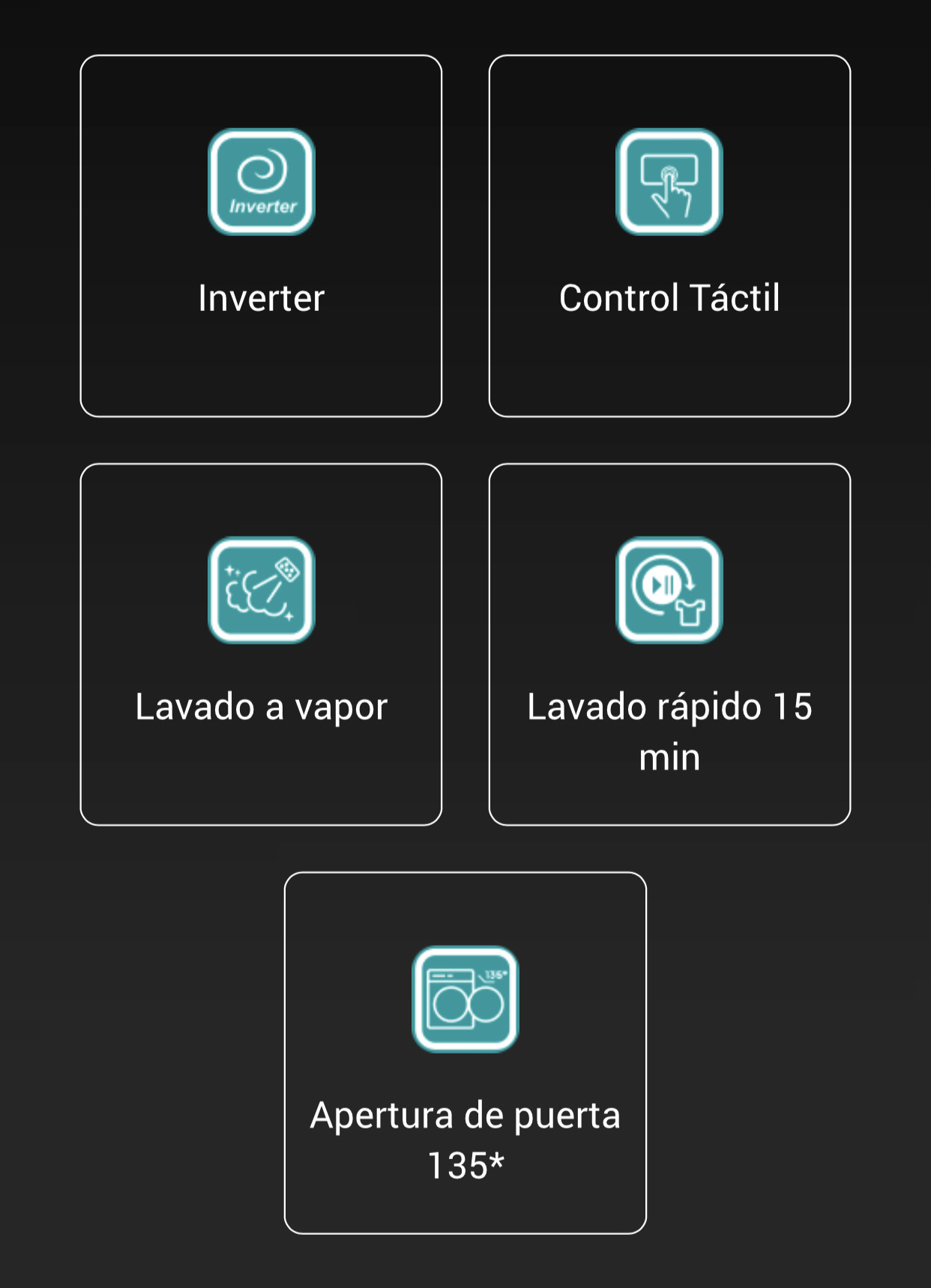 Inverter

Inverter

Control Táctil

Lavado a vapor

Lavado rápido 15 min

135°

Apertura de puerta 135*