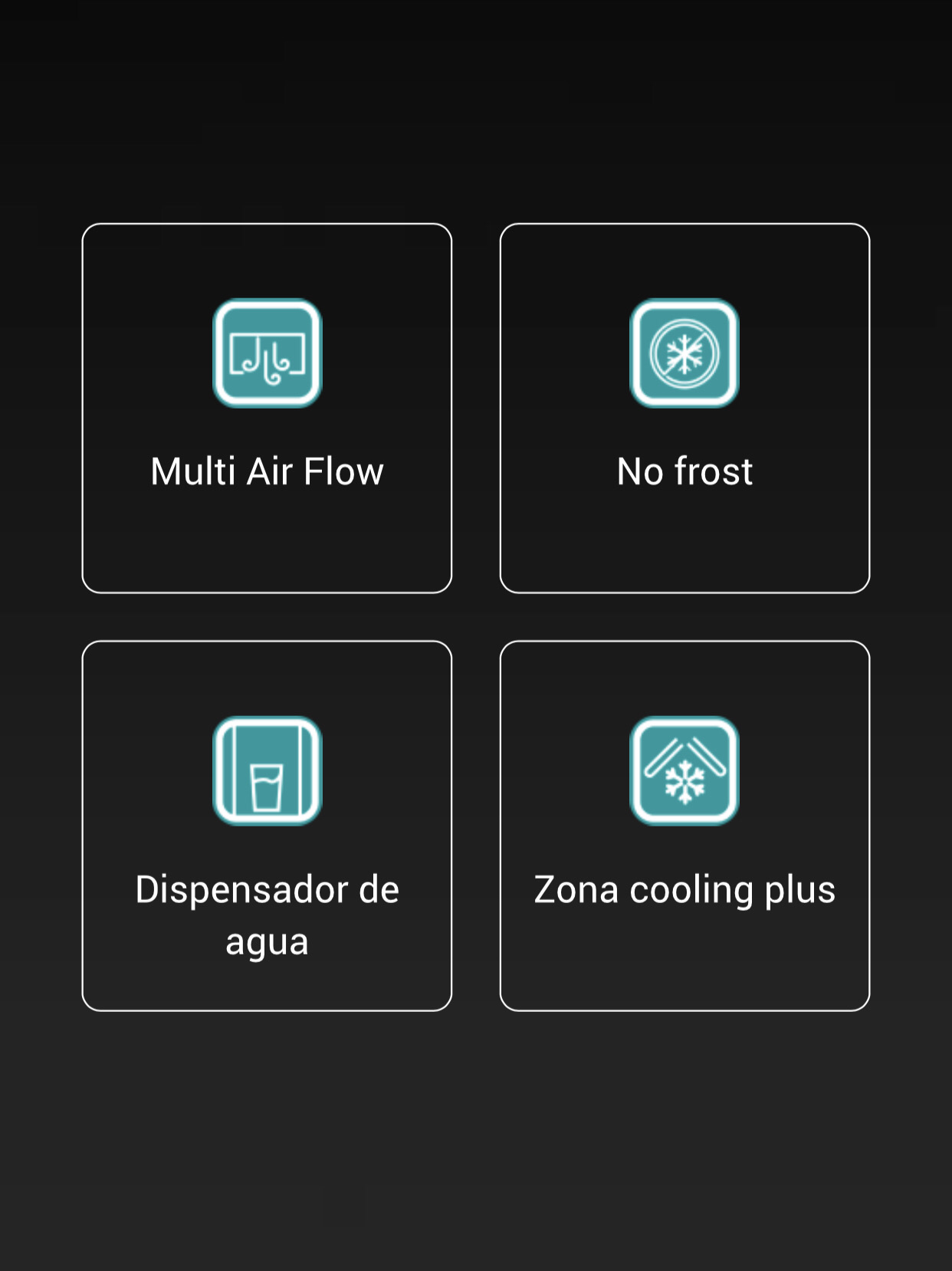 Multi Air Flow

No frost

Dispensador de agua

Zona cooling plus