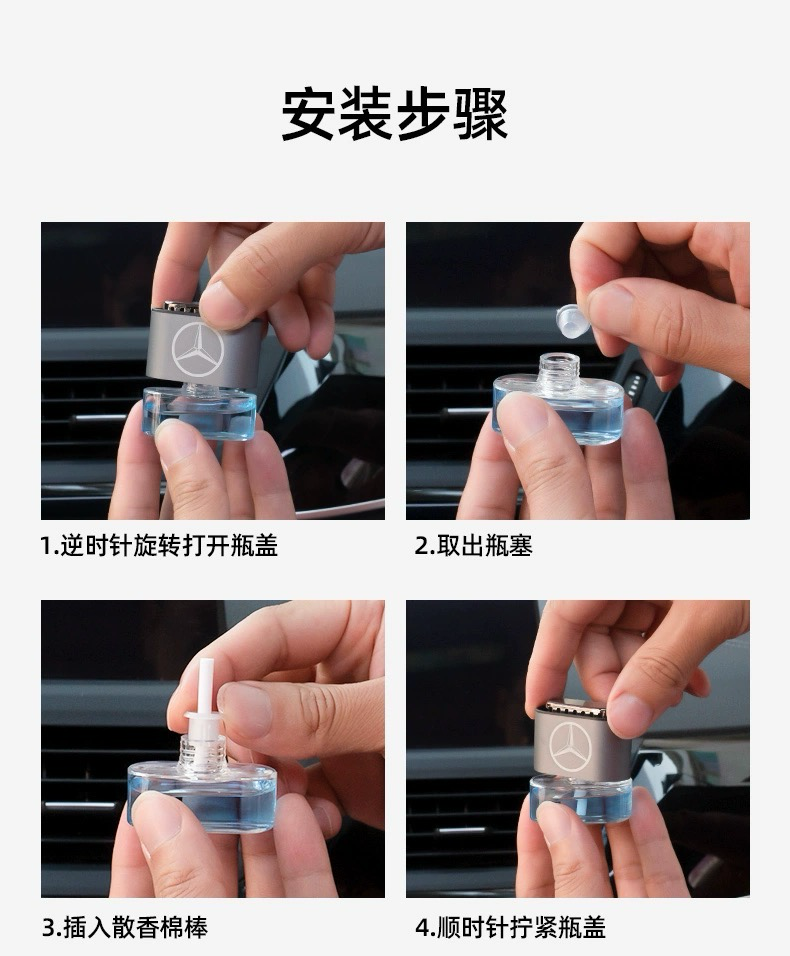 安装步骤

1.逆时针旋转打开瓶盖

2.取出瓶塞

3.插入散香棉棒

4.顺时针拧紧瓶盖