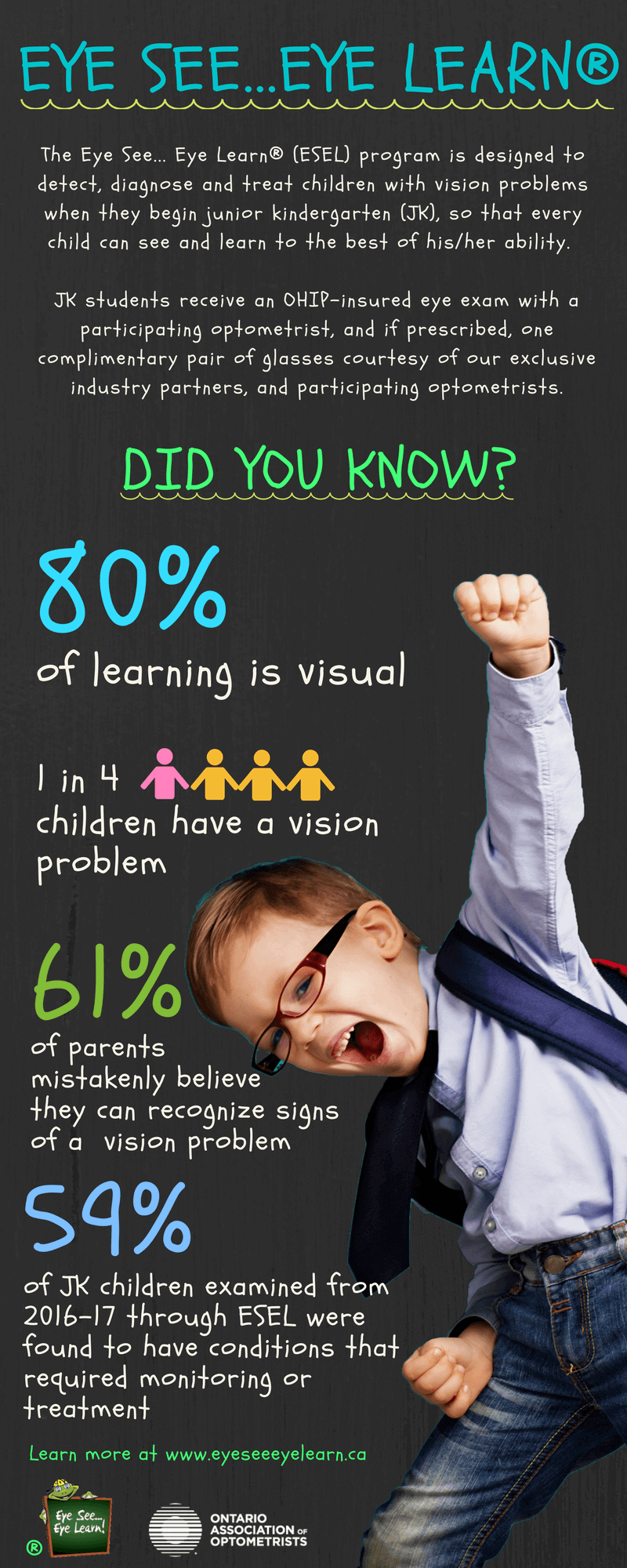 EYE SEE...EYE LEARN®

The Eye See... Eye Learn® (ESEL) program is designed to detect, diagnose and treat children with vision problems when they begin junior kindergarten (JK), so that every child can see and learn to the best of his/her ability.

JK students receive an OHIP-insured eye exam with a participating optometrist, and if prescribed, one complimentary pair of glasses courtesy of our exclusive industry partners, and participating optometrists.

DID YOU KNOW?

80%
of learning is visual

1 in 4
children have a vision problem

61%
of parents mistakenly believe they can recognize signs of a vision problem

59%
of JK children examined from 2016-17 through ESEL were found to have conditions that required monitoring or treatment

Learn more at www.eyeseeeyelearn.ca

Eye See... Eye Learn!
®

ONTARIO ASSOCIATION OF OPTOMETRISTS