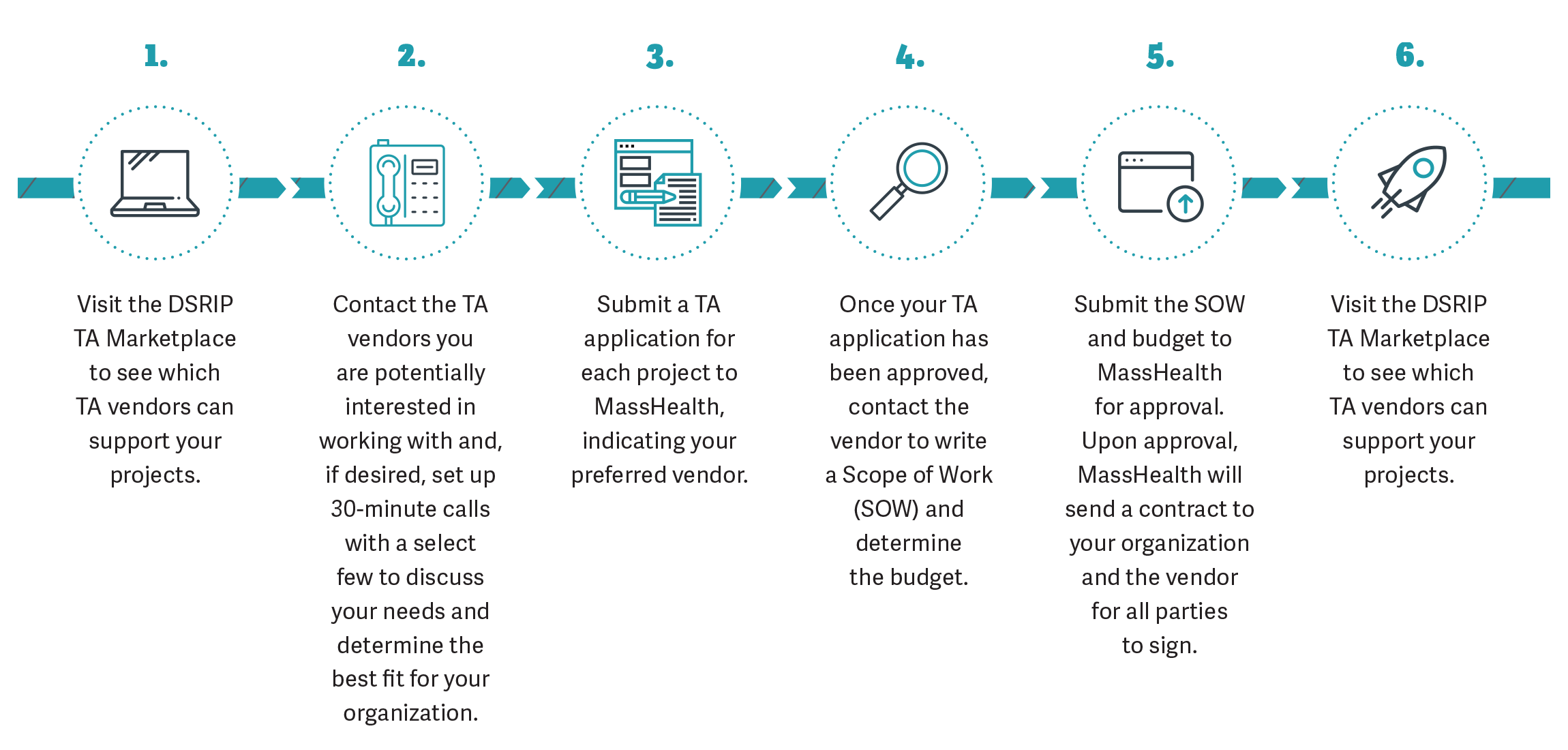 1.

Visit the DSRIP TA Marketplace to see which TA vendors can support your projects.

2.

Contact the TA vendors you are potentially interested in working with and, if desired, set up 30-minute calls with a select few to discuss your needs and determine the best fit for your organization.

3.

Submit a TA application for each project to MassHealth, indicating your preferred vendor.

4.

Once your TA application has been approved, contact the vendor to write a Scope of Work (SOW) and determine the budget.

5.

Submit the SOW and budget to MassHealth for approval. Upon approval, MassHealth will send a contract to your organization and the vendor for all parties to sign.

6.

Visit the DSRIP TA Marketplace to see which TA vendors can support your projects.