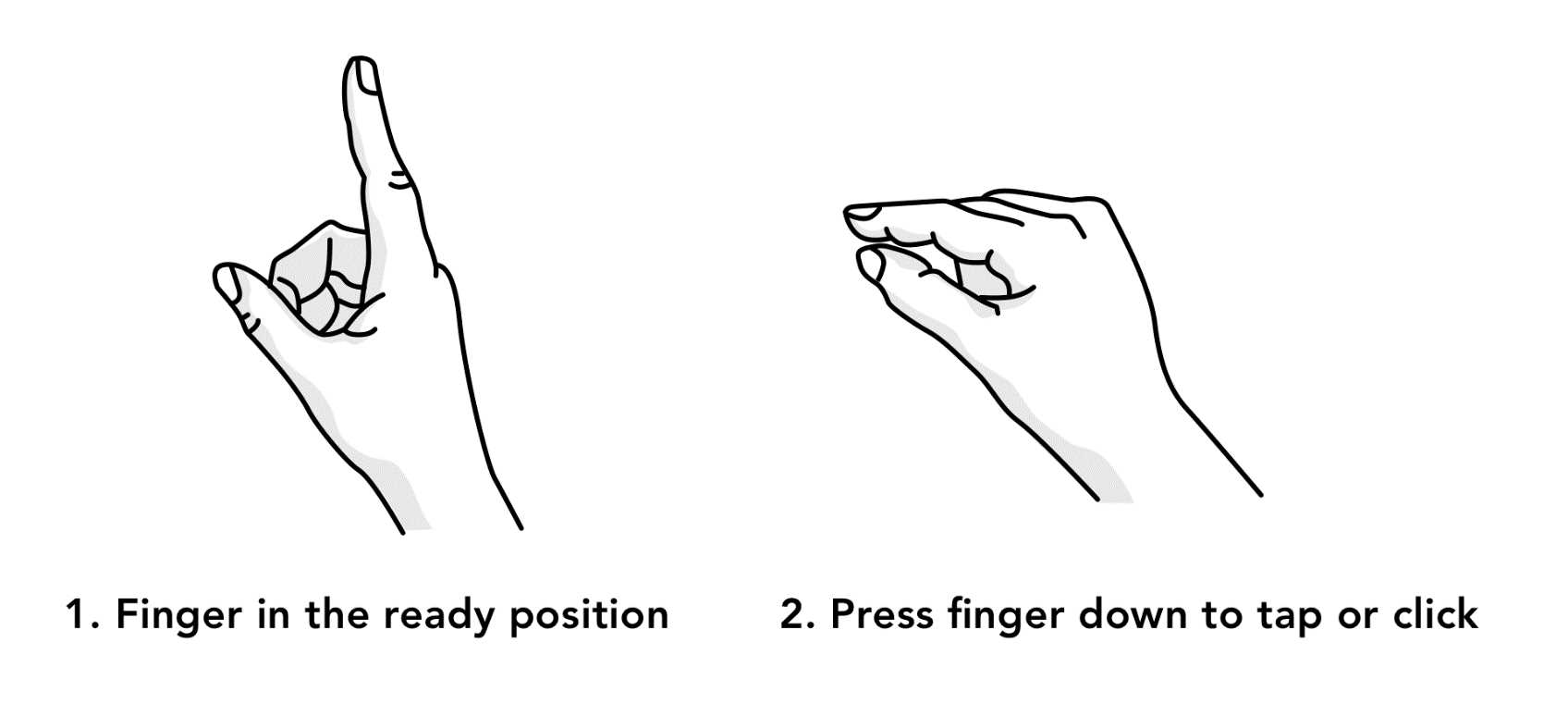 1. Finger in the ready position

2. Press finger down to tap or click