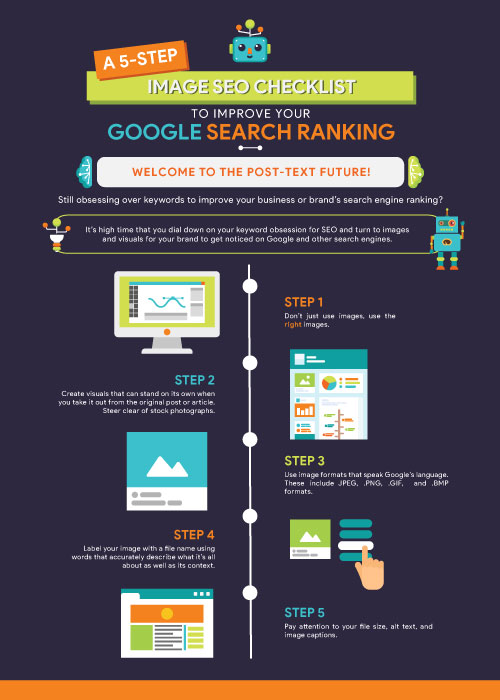 A 5-STEP

IMAGE SEO CHECKLIST

TO IMPROVE YOUR

GOOGLE SEARCH RANKING

WELCOME TO THE POST-TEXT FUTURE!

Still obsessing over keywords to improve your business or brand's search engine ranking?

It's high time that you dial down on your keyword obsession for SEO and turn to images and visuals for your brand to get noticed on Google and other search engines.

STEP 1

Don't just use images, use the right images.

STEP 2

Create visuals that can stand on its own when you take it out from the original post or article. Steer clear of stock photographs.

STEP 3

Use image formats that speak Google's language. These include JPEG, .PNG, .GIF, and .BMP formats.

STEP 4

Label your image with a file name using words that accurately describe what it's all about as well as its context.

STEP 5

Pay attention to your file size, alt text, and image captions.