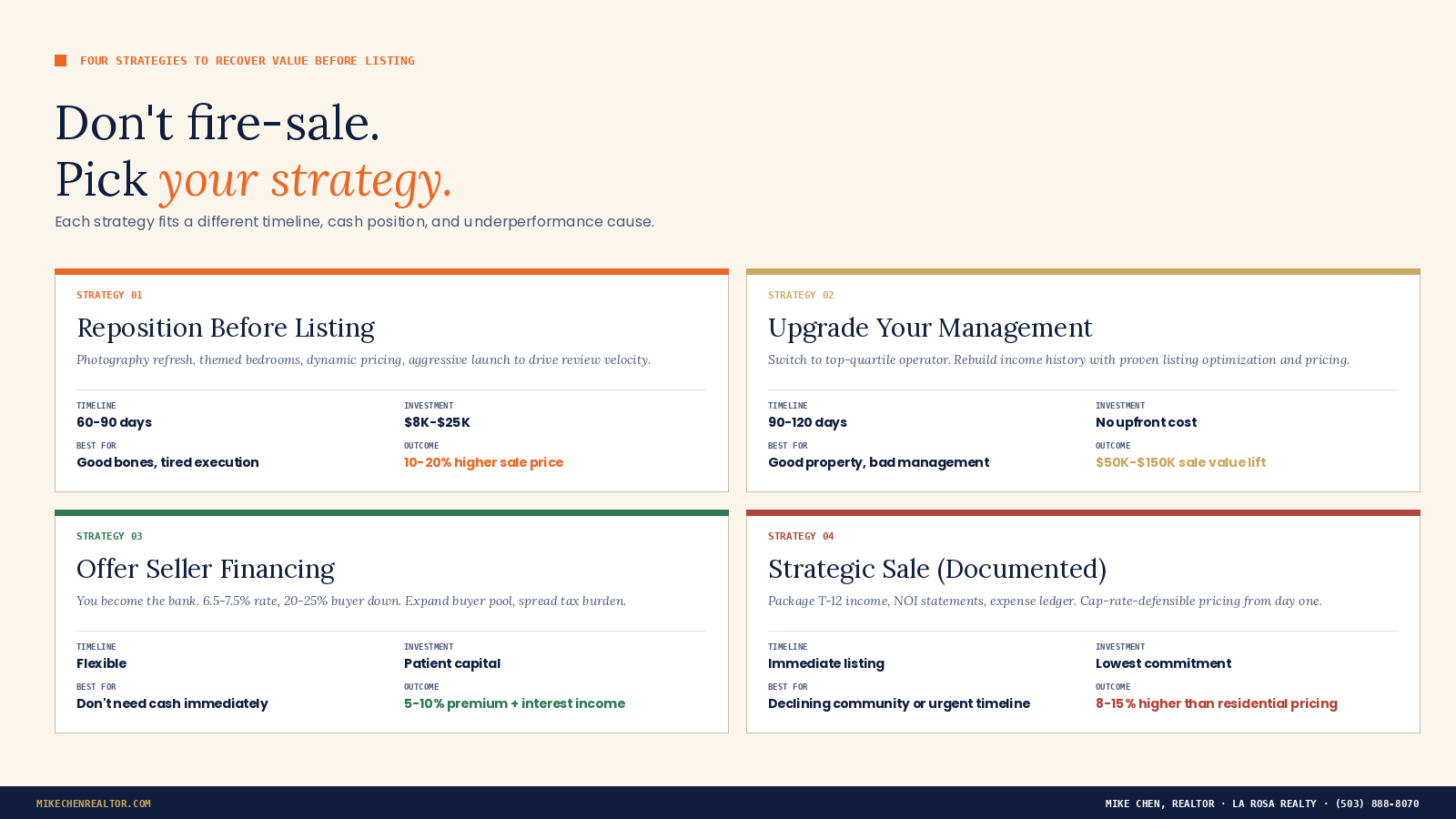 FOUR STRATEGIES TO RECOVER VALUE BEFORE LISTING

Don't fire-sale.
Pick your strategy.

Each strategy fits a different timeline, cash position, and underperformance cause.

STRATEGY 01

Reposition Before Listing

Photography refresh, themed bedrooms, dynamic pricing, aggressive launch to drive review velocity.

TIMELINE
60-90 days

INVESTMENT
$8K-$25K

BEST FOR
Good bones, tired execution

OUTCOME
10-20% higher sale price

STRATEGY 02

Upgrade Your Management

Switch to top-quartile operator. Rebuild income history with proven listing optimization and pricing.

TIMELINE
90-120 days

INVESTMENT
No upfront cost

BEST FOR
Good property, bad management

OUTCOME
$50K-$150K sale value lift

STRATEGY 03

Offer Seller Financing

You become the bank. 6.5-7.5% rate, 20-25% buyer down. Expand buyer pool, spread tax burden.

TIMELINE
Flexible

INVESTMENT
Patient capital

BEST FOR
Don't need cash immediately

OUTCOME
5-10% premium + interest income

STRATEGY 04

Strategic Sale (Documented)

Package T-12 income, NOI statements, expense ledger. Cap-rate-defensible pricing from day one.

TIMELINE
Immediate listing

INVESTMENT
Lowest commitment

BEST FOR
Declining community or urgent timeline

OUTCOME
8-15% higher than residential pricing

MIKECHENREALTOR.COM

MIKE CHEN, REALTOR · LA ROSA REALTY · (503) 888-8070