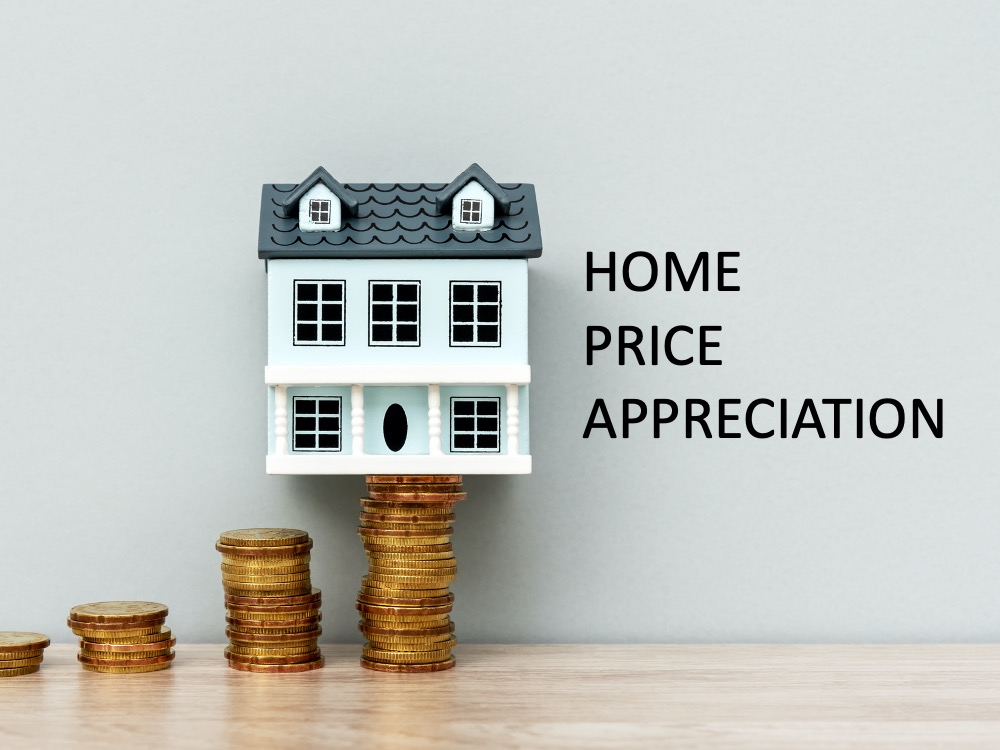 HOME
PRICE
APPRECIATION