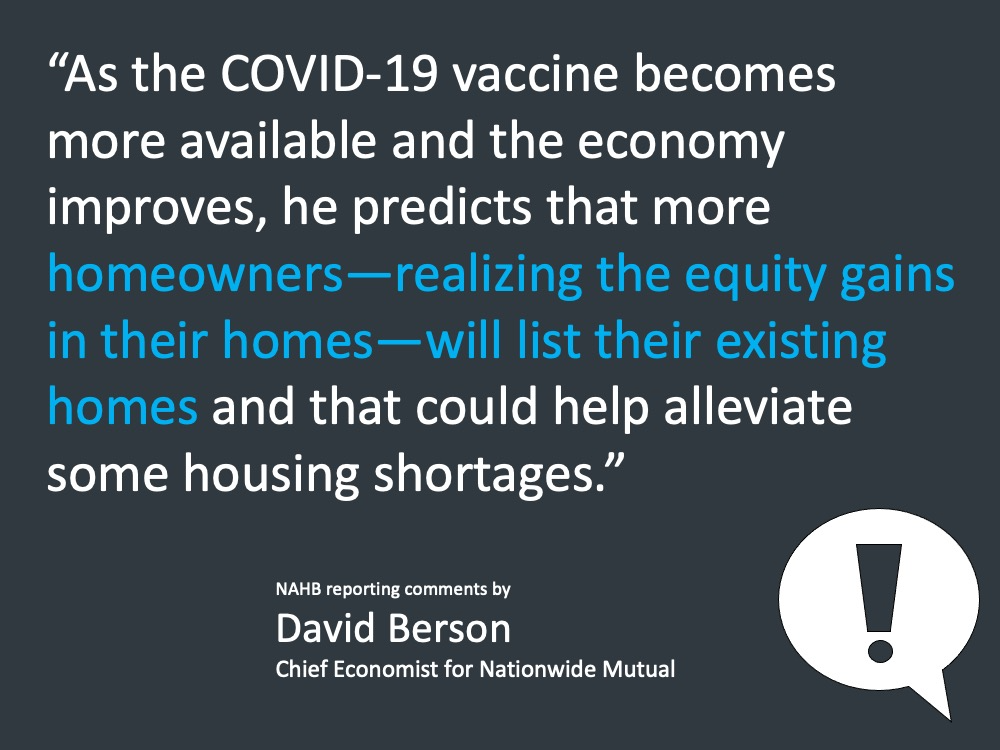 “As the COVID-19 vaccine becomes more available and the economy improves, he predicts that more homeowners—realizing the equity gains in their homes—will list their existing homes and that could help alleviate some housing shortages.”

NAHB reporting comments by
David Berson
Chief Economist for Nationwide Mutual

!