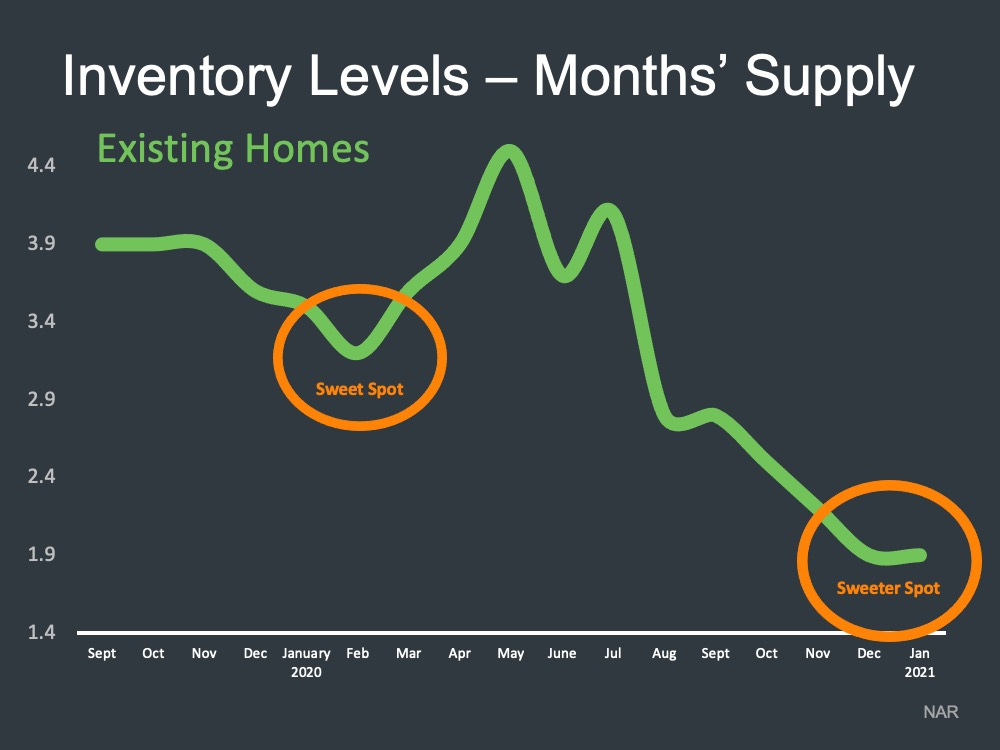 Inventory Levels – Months' Supply

Existing Homes

4.4
3.9
3.4
2.9
2.4
1.9
1.4

Sweet Spot

Sweeter Spot

Sept Oct Nov Dec January 2020 Feb Mar Apr May June Jul Aug Sept Oct Nov Dec Jan 2021

NAR