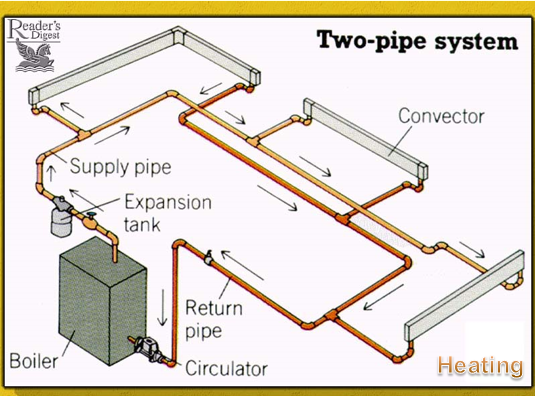 Reader's Digest

Two-pipe system

Convector

Supply pipe

Expansion tank

Return pipe

Boiler

Circulator

Heating