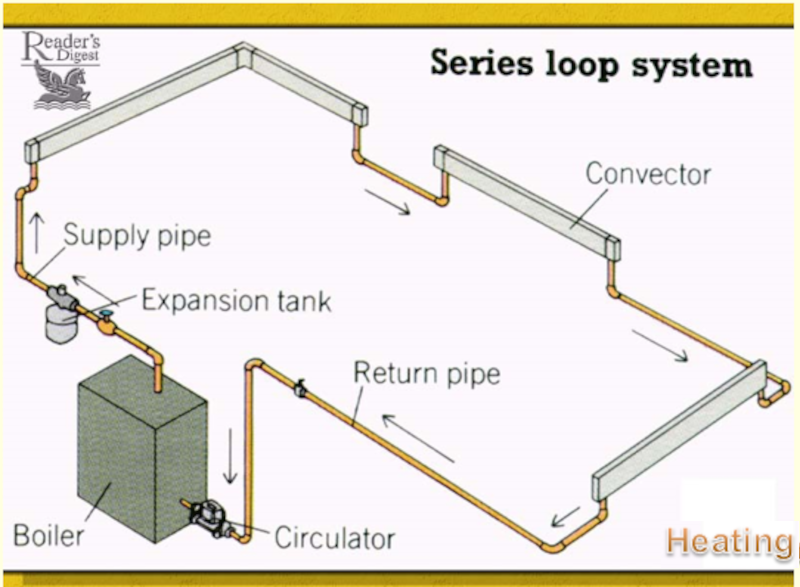 Reader's Digest

Series loop system

Convector

Supply pipe

Expansion tank

Return pipe

Boiler

Circulator

Heating