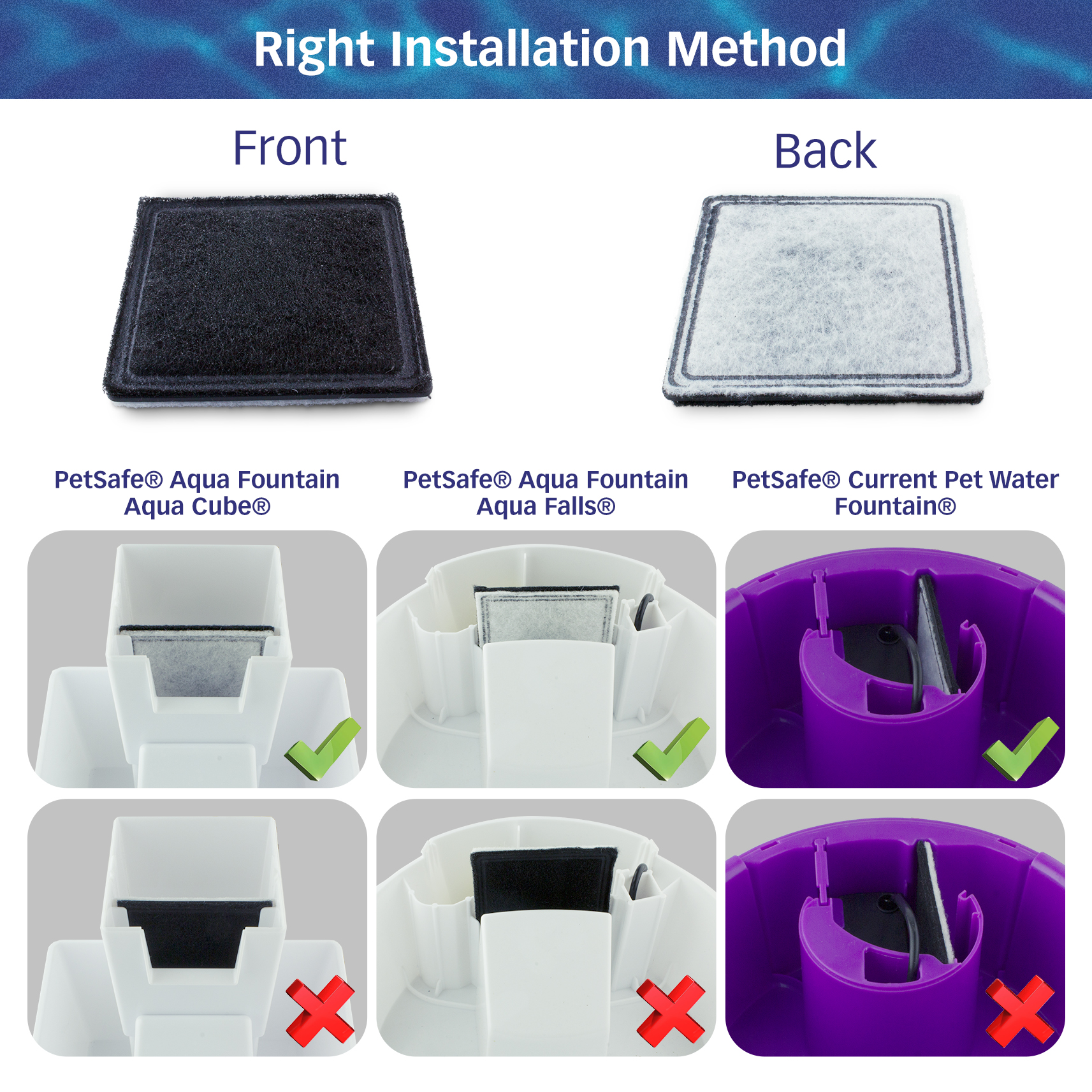 Right Installation Method

Front

Back

PetSafe® Aqua Fountain Aqua Cube®

PetSafe® Aqua Fountain Aqua Falls®

PetSafe® Current Pet Water Fountain®