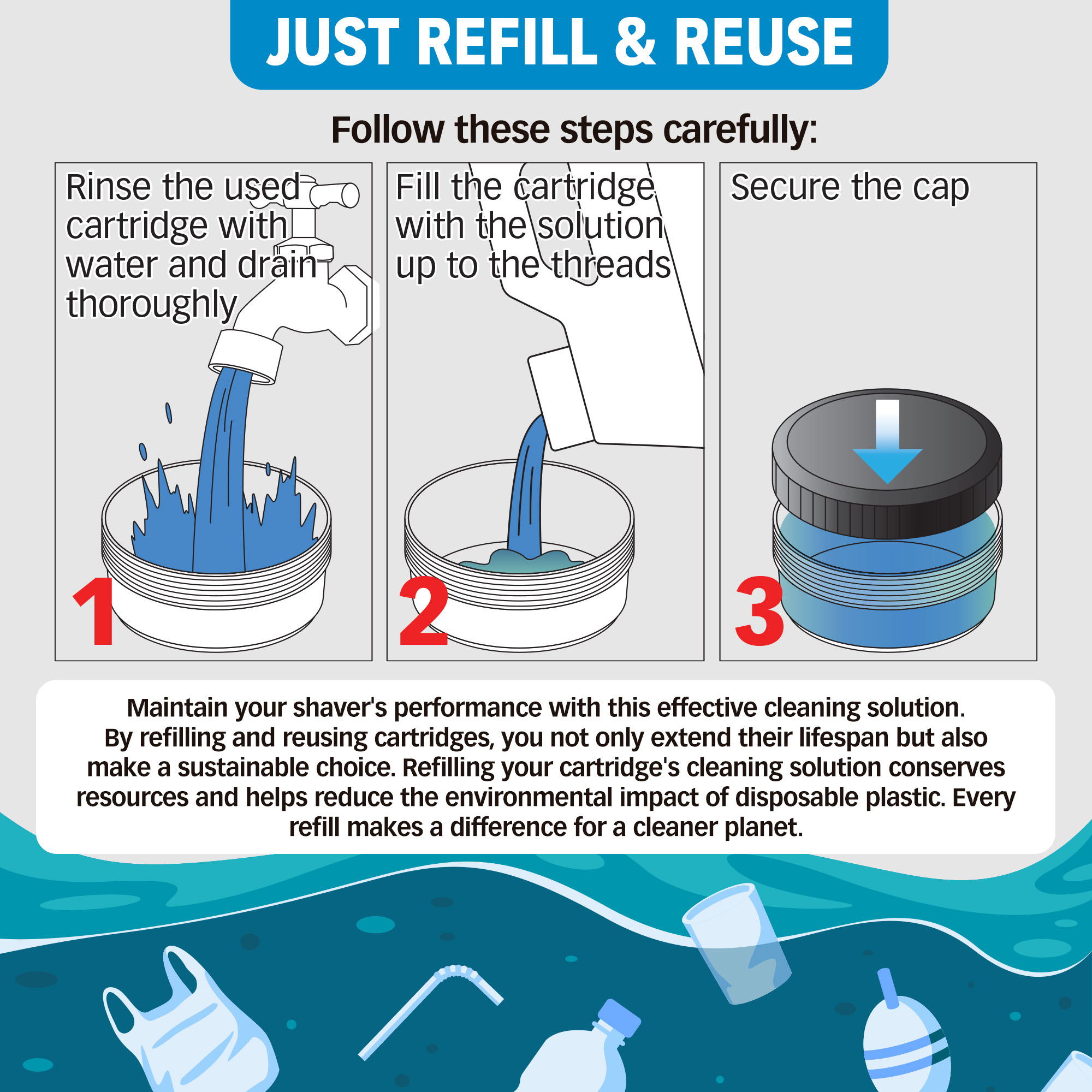 JUST REFILL & REUSE

Follow these steps carefully:

Rinse the used cartridge with water and drain thoroughly

1

Fill the cartridge with the solution up to the threads

2

Secure the cap

3

Maintain your shaver's performance with this effective cleaning solution. By refilling and reusing cartridges, you not only extend their lifespan but also make a sustainable choice. Refilling your cartridge's cleaning solution conserves resources and helps reduce the environmental impact of disposable plastic. Every refill makes a difference for a cleaner planet.