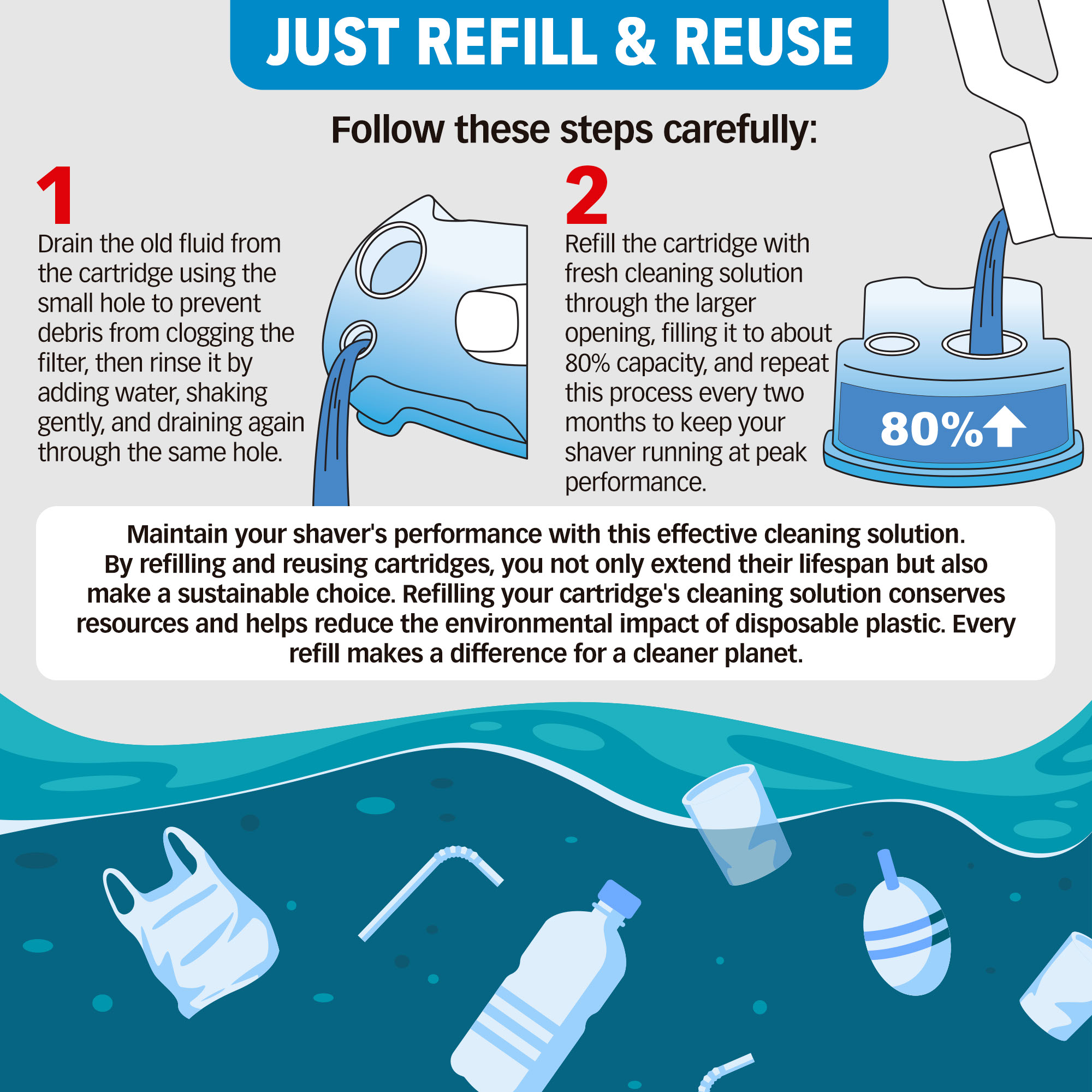 JUST REFILL & REUSE

Follow these steps carefully:

1

Drain the old fluid from the cartridge using the small hole to prevent debris from clogging the filter, then rinse it by adding water, shaking gently, and draining again through the same hole.

2

Refill the cartridge with fresh cleaning solution through the larger opening, filling it to about 80% capacity, and repeat this process every two months to keep your shaver running at peak performance.

80%

Maintain your shaver's performance with this effective cleaning solution. By refilling and reusing cartridges, you not only extend their lifespan but also make a sustainable choice. Refilling your cartridge's cleaning solution conserves resources and helps reduce the environmental impact of disposable plastic. Every refill makes a difference for a cleaner planet.