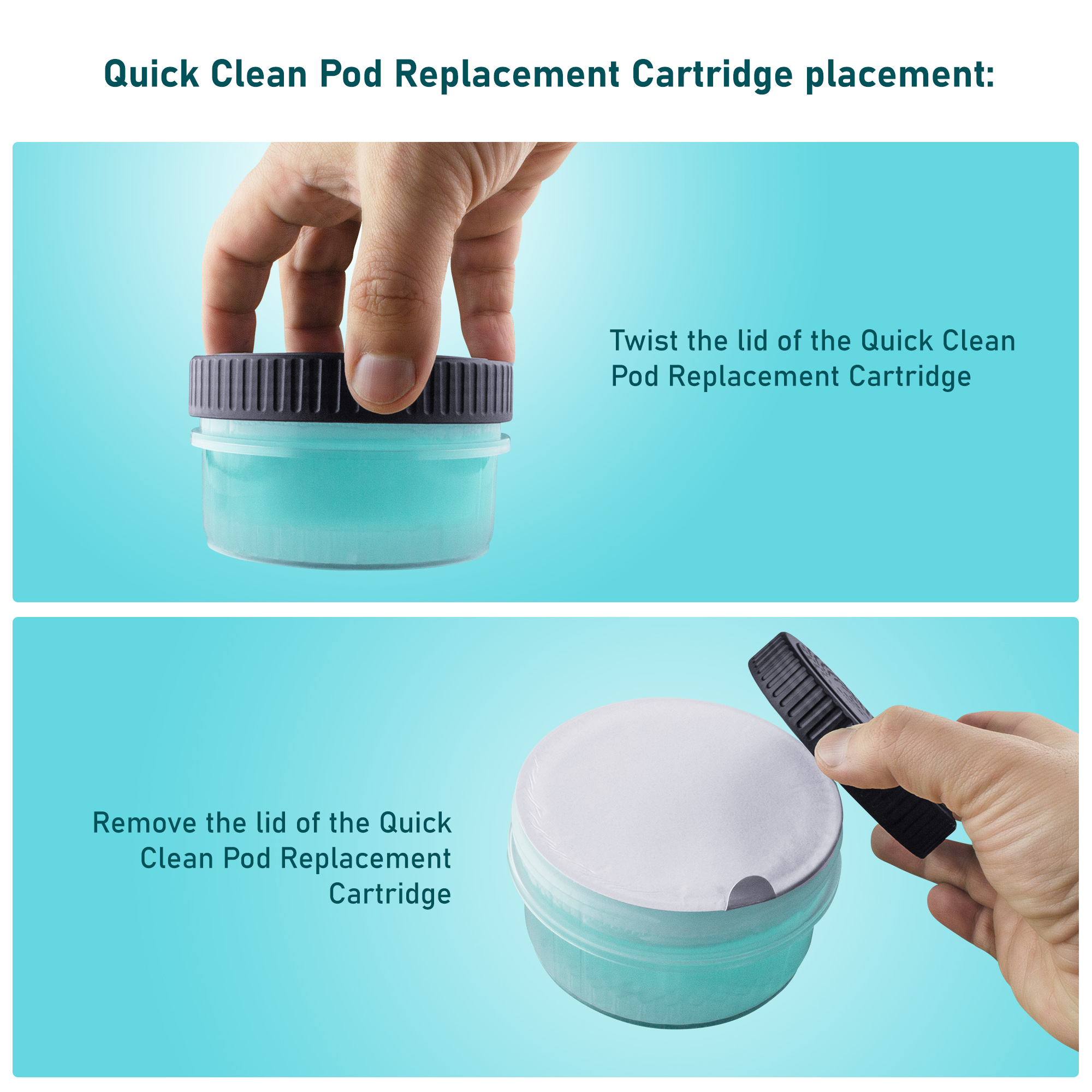 Quick Clean Pod Replacement Cartridge placement:

Twist the lid of the Quick Clean Pod Replacement Cartridge

Remove the lid of the Quick Clean Pod Replacement Cartridge