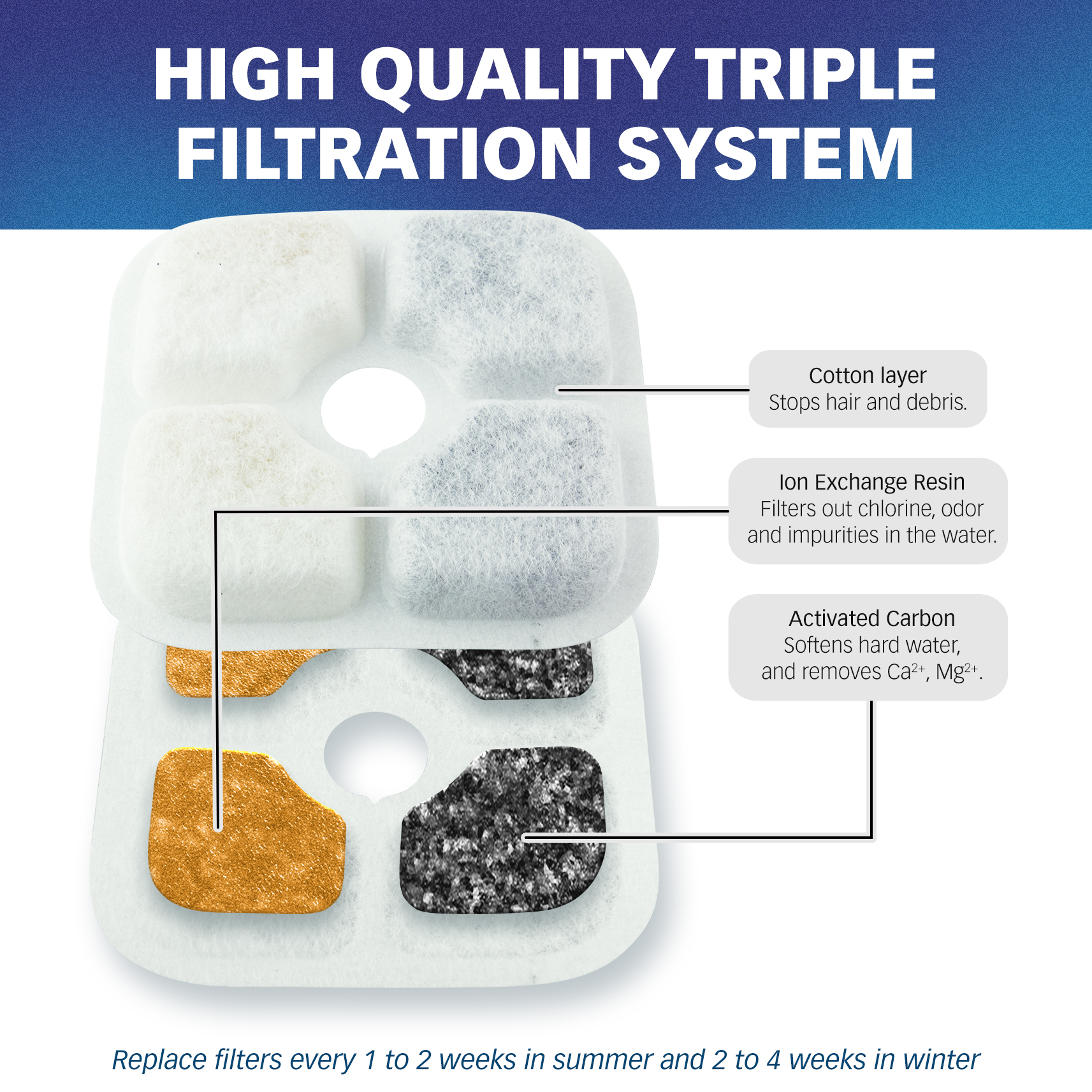 HIGH QUALITY TRIPLE FILTRATION SYSTEM

Cotton layer
Stops hair and debris.

Ion Exchange Resin
Filters out chlorine, odor and impurities in the water.

Activated Carbon
Softens hard water, and removes $Ca^{2+}$, $Mg^{2+}$.

Replace filters every 1 to 2 weeks in summer and 2 to 4 weeks in winter