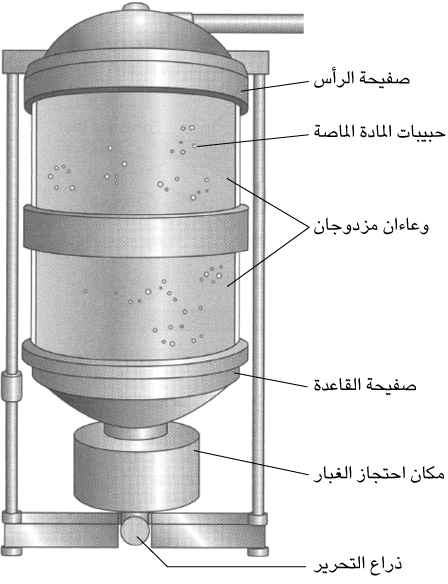 صفيحة الرأس

حبيبات المادة الماصة

وعاءان مزدوجان

صفيحة القاعدة

مكان احتجاز الغبار

ذراع التحرير