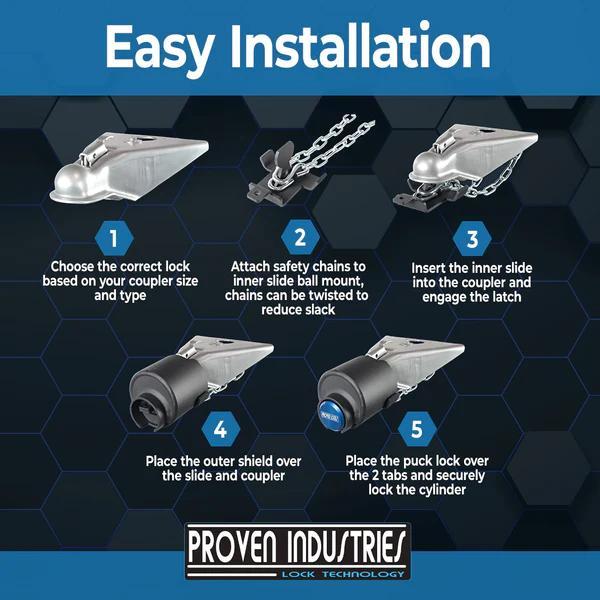 Easy Installation

1

Choose the correct lock based on your coupler size and type

2

Attach safety chains to inner slide ball mount, chains can be twisted to reduce slack

3

Insert the inner slide into the coupler and engage the latch

4

Place the outer shield over the slide and coupler

5

Place the puck lock over the 2 tabs and securely lock the cylinder

PROVEN INDUSTRIES
LOCK TECHNOLOGY