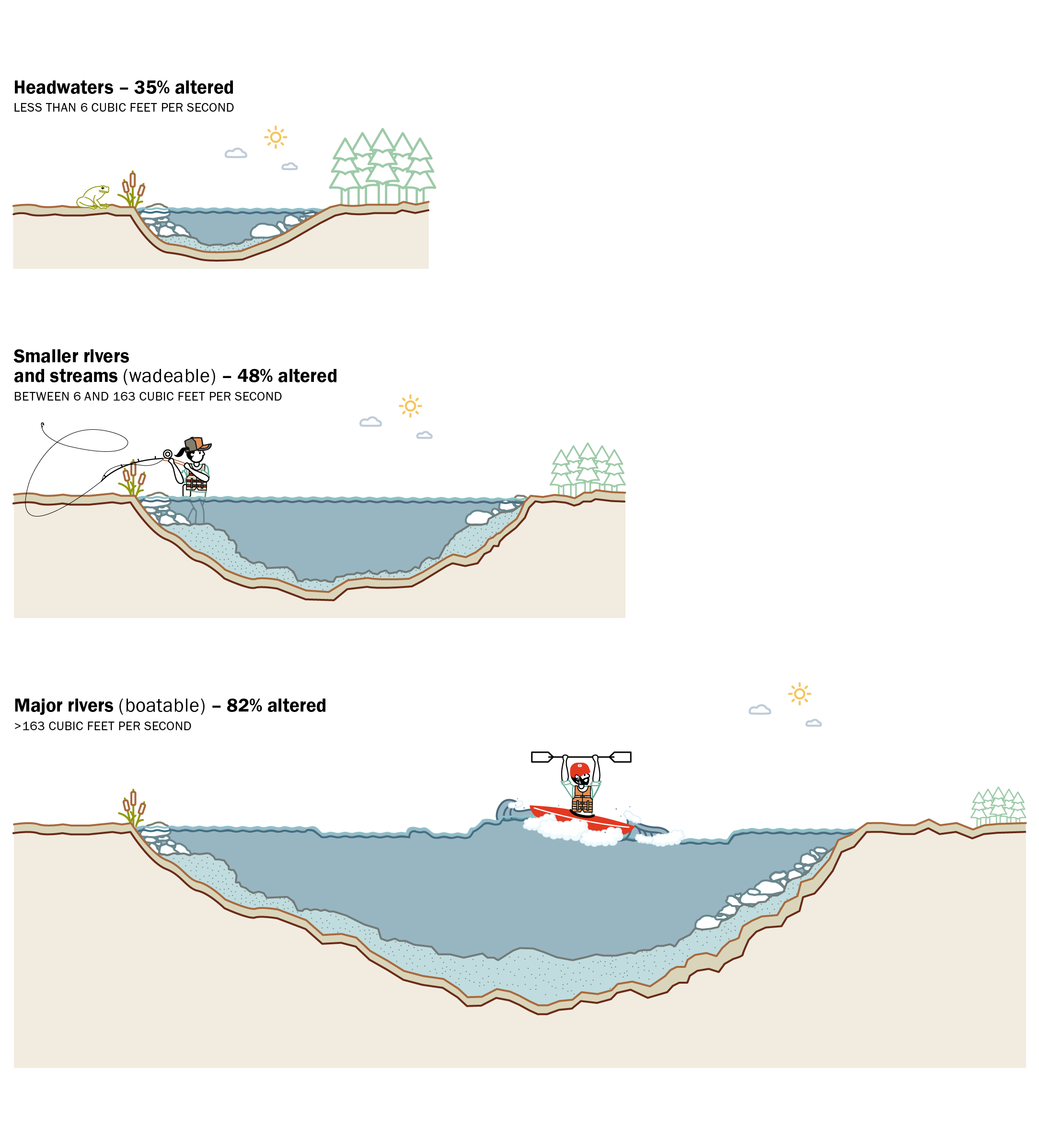 Headwaters – 35% altered
LESS THAN 6 CUBIC FEET PER SECOND

Smaller rivers and streams (wadeable) – 48% altered
BETWEEN 6 AND 163 CUBIC FEET PER SECOND

Major rivers (boatable) – 82% altered
>163 CUBIC FEET PER SECOND