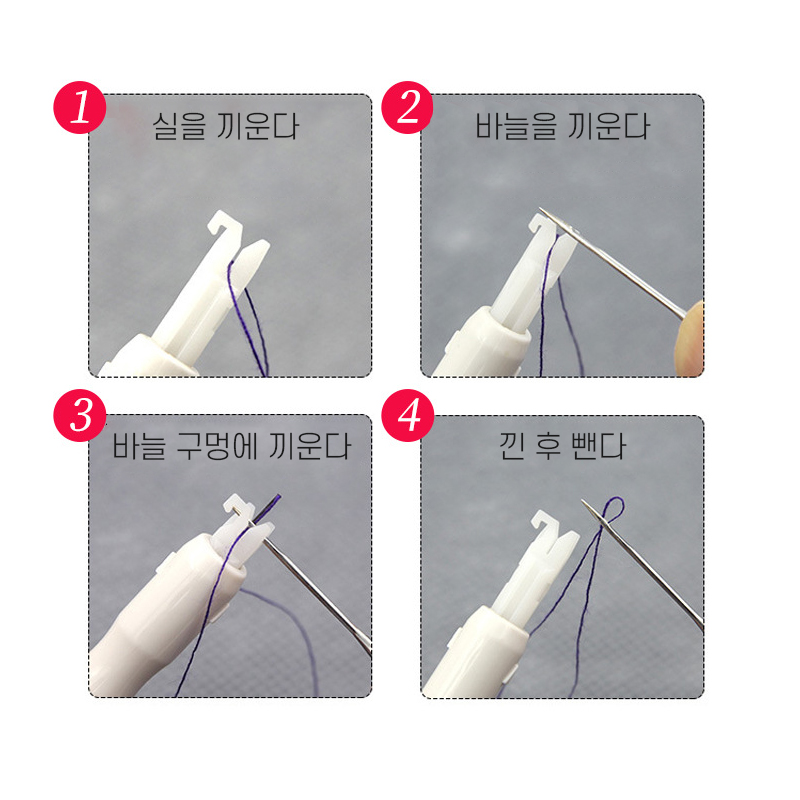 1
실을 끼운다

2
바늘을 끼운다

3
바늘 구멍에 끼운다

4
낀 후 뺀다