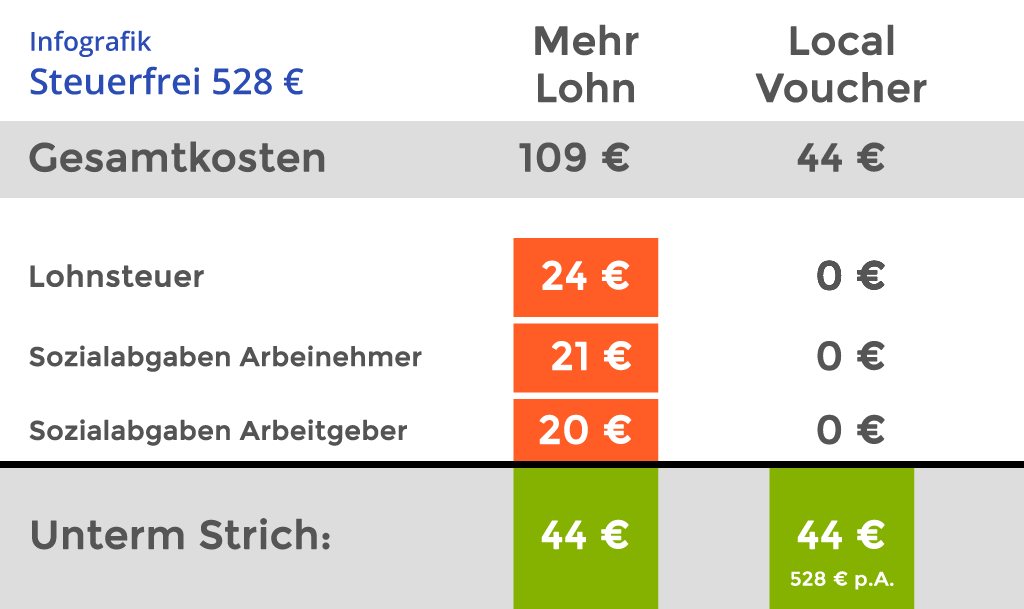 Infografik
Steuerfrei 528 €

| | Mehr Lohn | Local Voucher |
|---|---|---|
| Gesamtkosten | 109 € | 44 € |
| Lohnsteuer | 24 € | 0 € |
| Sozialabgaben Arbeinehmer | 21 € | 0 € |
| Sozialabgaben Arbeitgeber | 20 € | 0 € |
| Unterm Strich: | 44 € | 44 € 528 € p.A. |