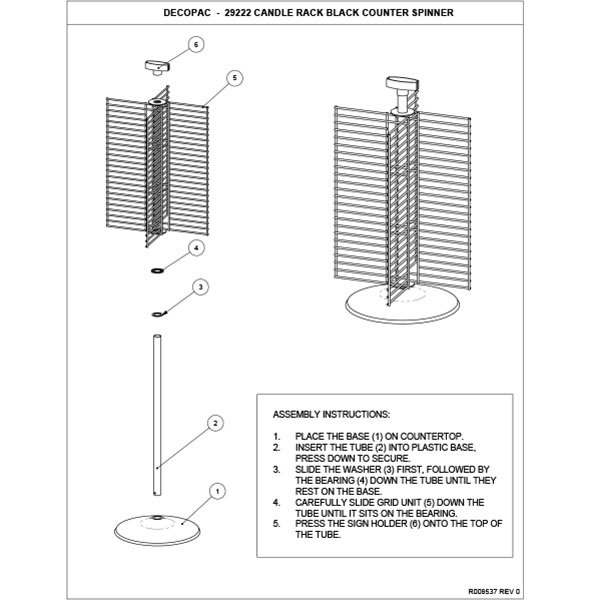 DECOPAC - 29222 CANDLE RACK BLACK COUNTER SPINNER

6

5

4

3

2

1

ASSEMBLY INSTRUCTIONS:

1. PLACE THE BASE (1) ON COUNTERTOP.
2. INSERT THE TUBE (2) INTO PLASTIC BASE, PRESS DOWN TO SECURE.
3. SLIDE THE WASHER (3) FIRST, FOLLOWED BY THE BEARING (4) DOWN THE TUBE UNTIL THEY REST ON THE BASE.
4. CAREFULLY SLIDE GRID UNIT (5) DOWN THE TUBE UNTIL IT SITS ON THE BEARING.
5. PRESS THE SIGN HOLDER (6) ONTO THE TOP OF THE TUBE.

R008537 REV 0