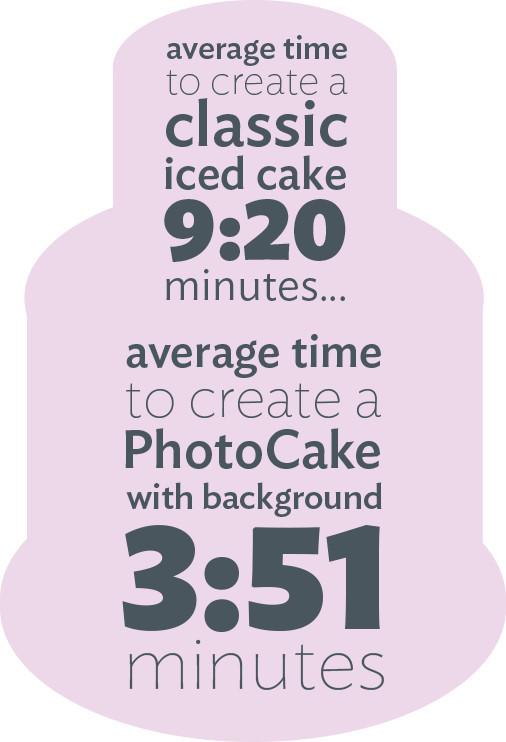 average time to create a classic iced cake 9:20 minutes...

average time to create a PhotoCake with background 3:51 minutes