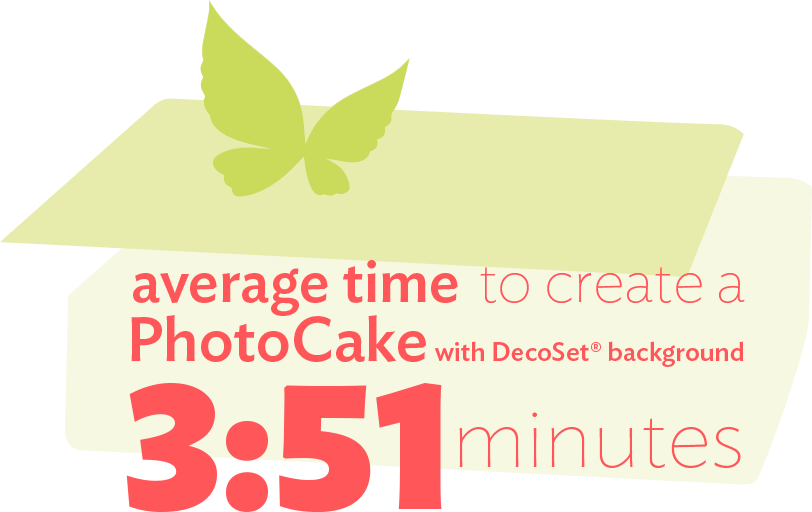 average time to create a PhotoCake with DecoSet® background

3:51 minutes