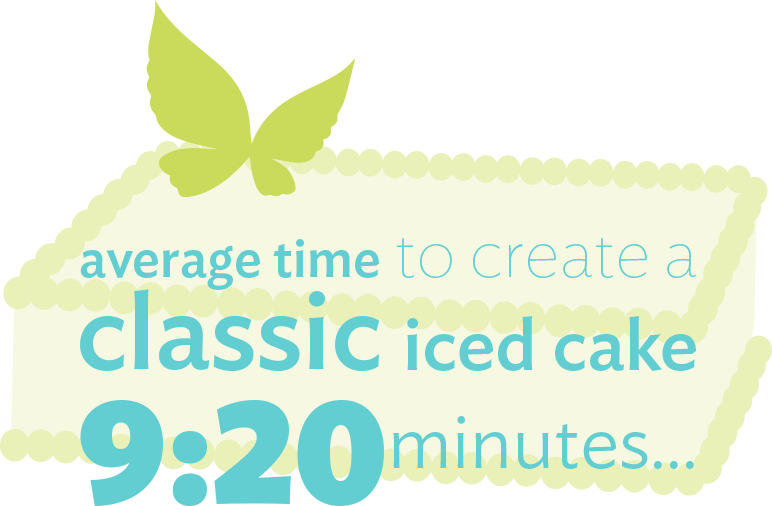 average time to create a
classic iced cake
9:20 minutes...