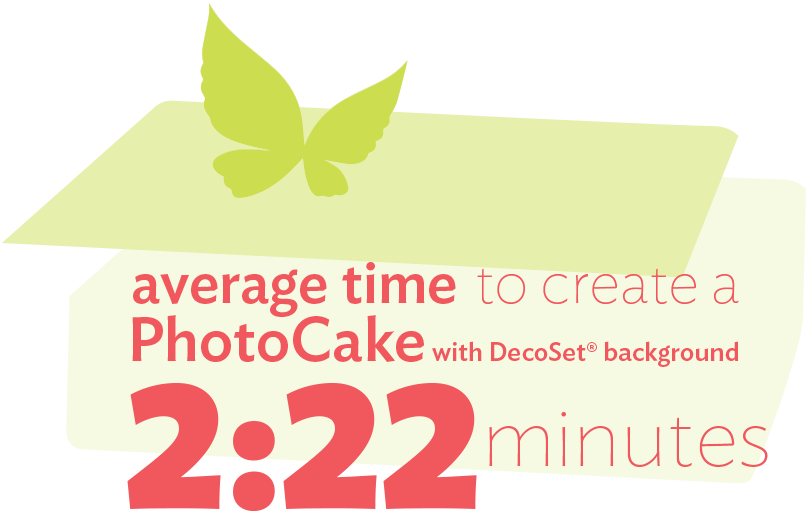 average time to create a PhotoCake with DecoSet® background

2:22 minutes