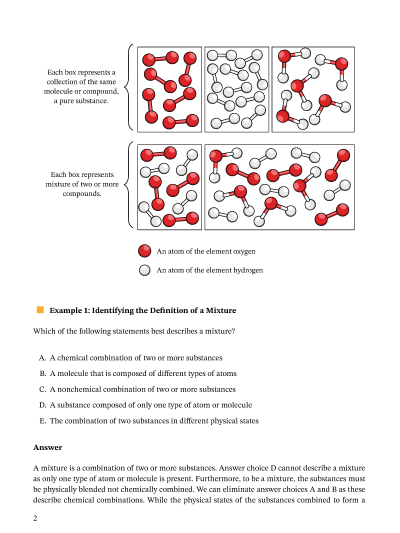 Each box represents a collection of the same molecule or compound, a pure substance.

Each box represents mixture of two or more compounds.

An atom of the element oxygen

An atom of the element hydrogen

Example 1: Identifying the Definition of a Mixture

Which of the following statements best describes a mixture?

A. A chemical combination of two or more substances

B. A molecule that is composed of different types of atoms

C. A nonchemical combination of two or more substances

D. A substance composed of only one type of atom or molecule

E. The combination of two substances in different physical states

Answer

A mixture is a combination of two or more substances. Answer choice D cannot describe a mixture as only one type of atom or molecule is present. Furthermore, to be a mixture, the substances must be physically blended not chemically combined. We can eliminate answer choices A and B as these describe chemical combinations. While the physical states of the substances combined to form a

2