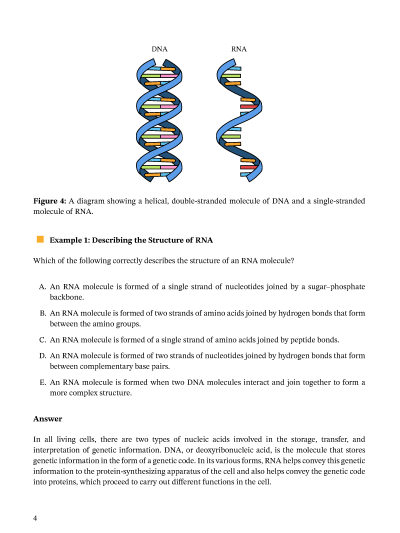 DNA

RNA

**Figure 4:** A diagram showing a helical, double-stranded molecule of DNA and a single-stranded molecule of RNA.

**Example 1: Describing the Structure of RNA**

Which of the following correctly describes the structure of an RNA molecule?

A. An RNA molecule is formed of a single strand of nucleotides joined by a sugar–phosphate backbone.

B. An RNA molecule is formed of two strands of amino acids joined by hydrogen bonds that form between the amino groups.

C. An RNA molecule is formed of a single strand of amino acids joined by peptide bonds.

D. An RNA molecule is formed of two strands of nucleotides joined by hydrogen bonds that form between complementary base pairs.

E. An RNA molecule is formed when two DNA molecules interact and join together to form a more complex structure.

**Answer**

In all living cells, there are two types of nucleic acids involved in the storage, transfer, and interpretation of genetic information. DNA, or deoxyribonucleic acid, is the molecule that stores genetic information in the form of a genetic code. In its various forms, RNA helps convey this genetic information to the protein-synthesizing apparatus of the cell and also helps convey the genetic code into proteins, which proceed to carry out different functions in the cell.

4