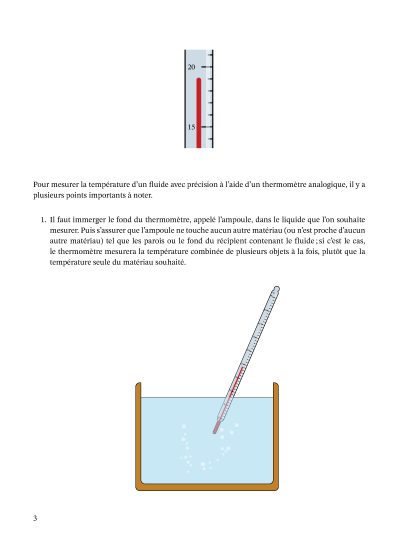 20

15

Pour mesurer la température d'un fluide avec précision à l'aide d'un thermomètre analogique, il y a plusieurs points importants à noter.

1. Il faut immerger le fond du thermomètre, appelé l'ampoule, dans le liquide que l'on souhaite mesurer. Puis s'assurer que l'ampoule ne touche aucun autre matériau (ou n'est proche d'aucun autre matériau) tel que les parois ou le fond du récipient contenant le fluide ; si c'est le cas, le thermomètre mesurera la température combinée de plusieurs objets à la fois, plutôt que la température seule du matériau souhaité.

3