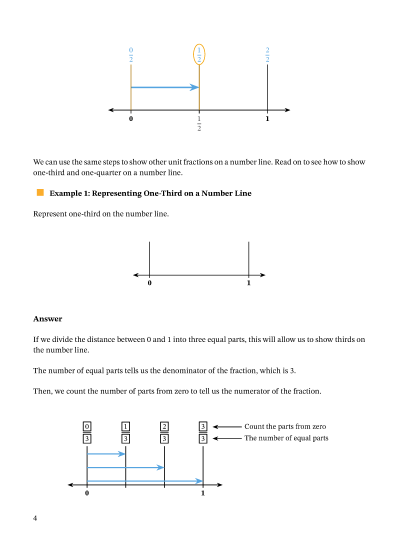 $\frac{0}{2}$ $\frac{1}{2}$ $\frac{2}{2}$

0 $\frac{1}{2}$ 1

We can use the same steps to show other unit fractions on a number line. Read on to see how to show one-third and one-quarter on a number line.

Example 1: Representing One-Third on a Number Line

Represent one-third on the number line.

0 1

Answer

If we divide the distance between 0 and 1 into three equal parts, this will allow us to show thirds on the number line.

The number of equal parts tells us the denominator of the fraction, which is 3.

Then, we count the number of parts from zero to tell us the numerator of the fraction.

$\frac{0}{3}$ $\frac{1}{3}$ $\frac{2}{3}$ $\frac{3}{3}$

Count the parts from zero
The number of equal parts

0 1

4