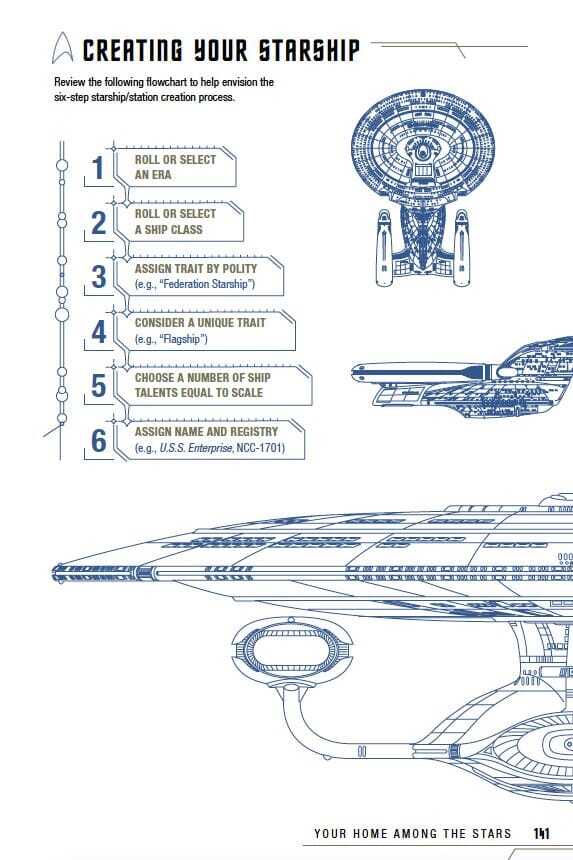 CREATING YOUR STARSHIP

Review the following flowchart to help envision the six-step starship/station creation process.

1 ROLL OR SELECT AN ERA

2 ROLL OR SELECT A SHIP CLASS

3 ASSIGN TRAIT BY POLITY (e.g., "Federation Starship")

4 CONSIDER A UNIQUE TRAIT (e.g., "Flagship")

5 CHOOSE A NUMBER OF SHIP TALENTS EQUAL TO SCALE

6 ASSIGN NAME AND REGISTRY (e.g., U.S.S. Enterprise, NCC-1701)

YOUR HOME AMONG THE STARS 141