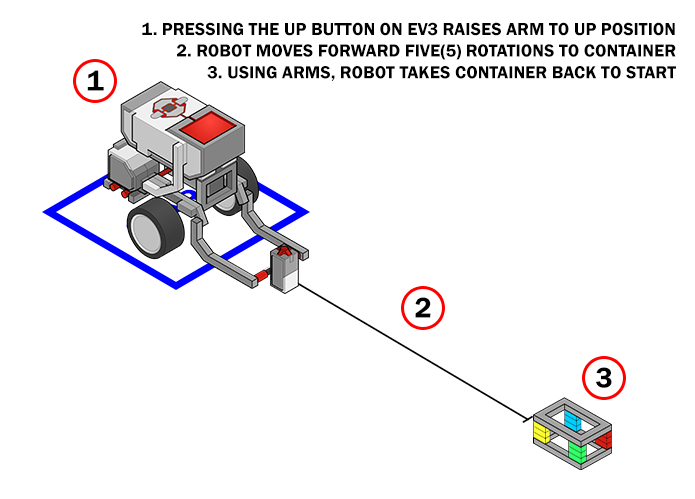 1. PRESSING THE UP BUTTON ON EV3 RAISES ARM TO UP POSITION
2. ROBOT MOVES FORWARD FIVE(5) ROTATIONS TO CONTAINER
3. USING ARMS, ROBOT TAKES CONTAINER BACK TO START

1

2

3