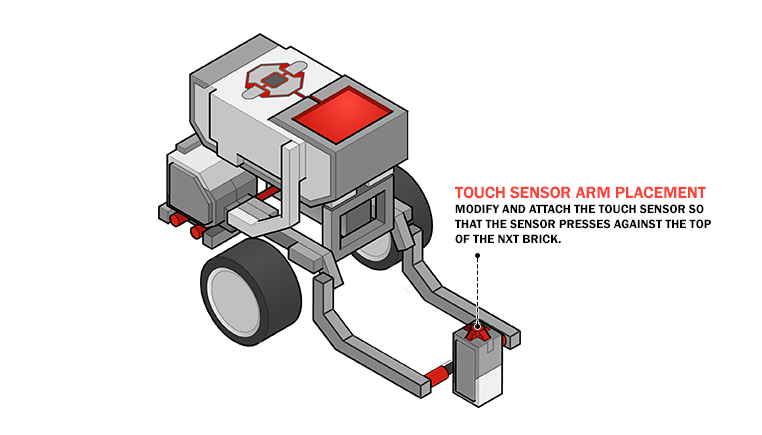 TOUCH SENSOR ARM PLACEMENT

MODIFY AND ATTACH THE TOUCH SENSOR SO THAT THE SENSOR PRESSES AGAINST THE TOP OF THE NXT BRICK.