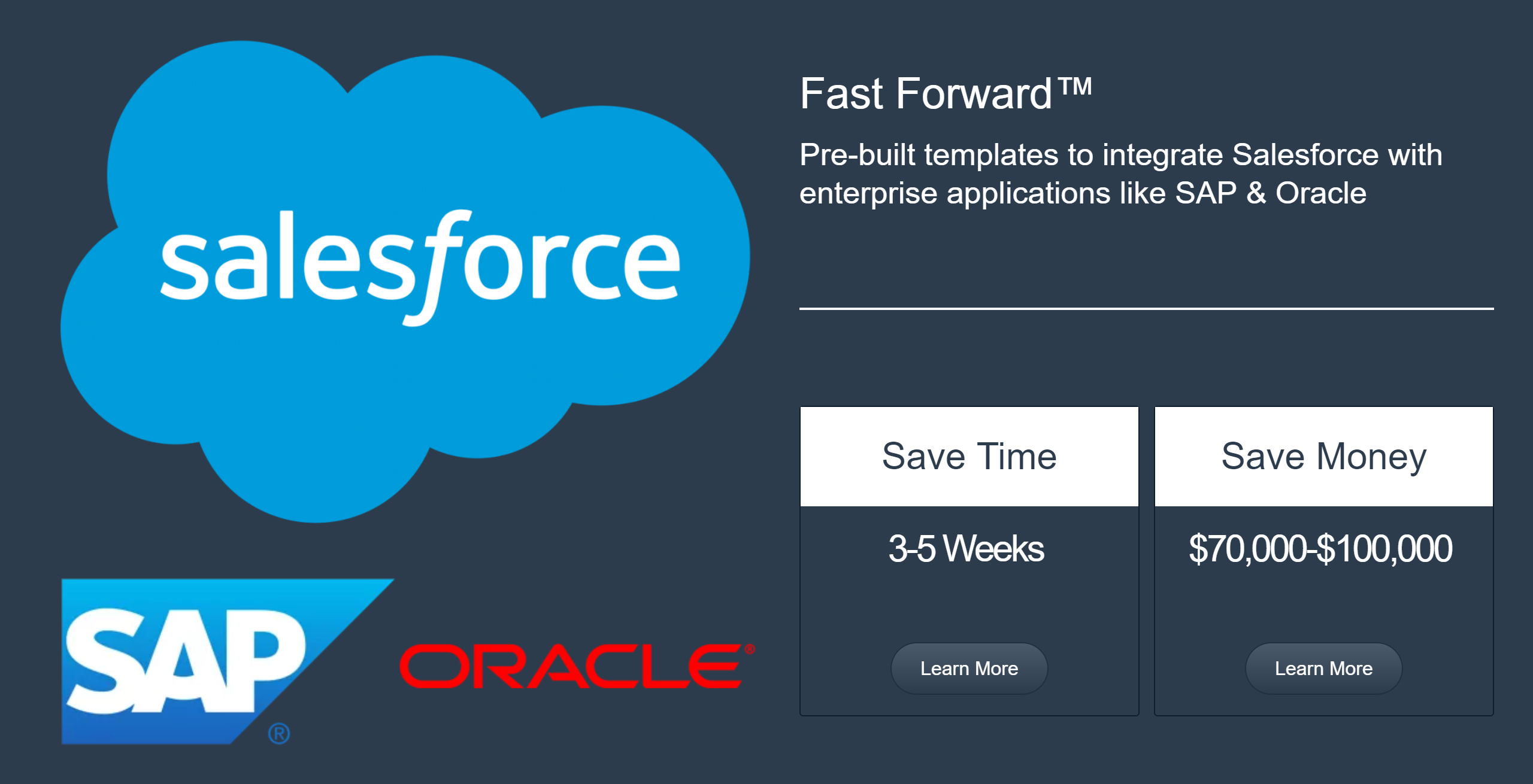 salesforce

SAP®

ORACLE®

Fast Forward™

Pre-built templates to integrate Salesforce with enterprise applications like SAP & Oracle

Save Time

3-5 Weeks

Learn More

Save Money

$70,000-$100,000

Learn More