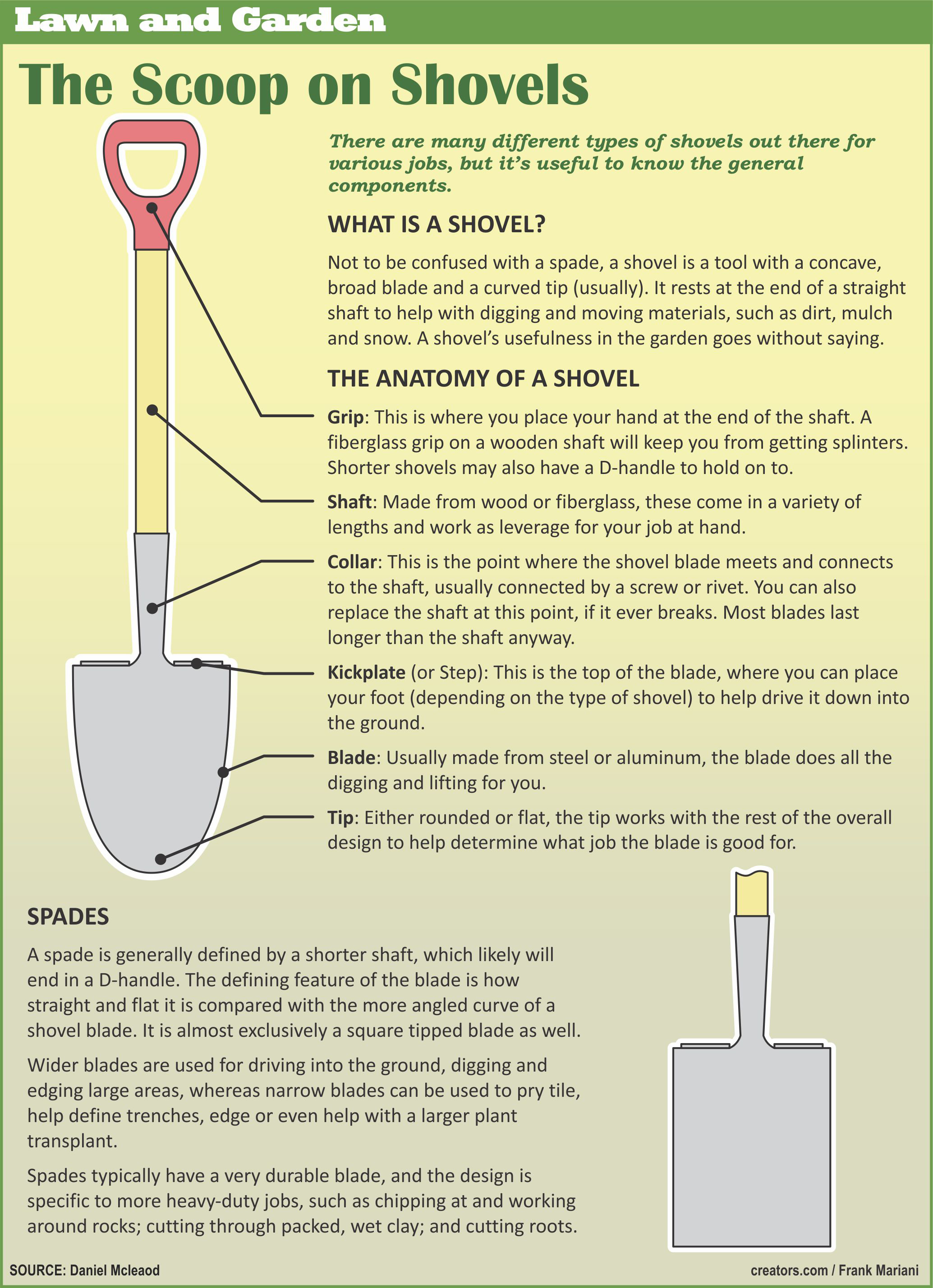 Lawn and Garden

The Scoop on Shovels

There are many different types of shovels out there for various jobs, but it's useful to know the general components.

WHAT IS A SHOVEL?

Not to be confused with a spade, a shovel is a tool with a concave, broad blade and a curved tip (usually). It rests at the end of a straight shaft to help with digging and moving materials, such as dirt, mulch and snow. A shovel's usefulness in the garden goes without saying.

THE ANATOMY OF A SHOVEL

Grip: This is where you place your hand at the end of the shaft. A fiberglass grip on a wooden shaft will keep you from getting splinters. Shorter shovels may also have a D-handle to hold on to.

Shaft: Made from wood or fiberglass, these come in a variety of lengths and work as leverage for your job at hand.

Collar: This is the point where the shovel blade meets and connects to the shaft, usually connected by a screw or rivet. You can also replace the shaft at this point, if it ever breaks. Most blades last longer than the shaft anyway.

Kickplate (or Step): This is the top of the blade, where you can place your foot (depending on the type of shovel) to help drive it down into the ground.

Blade: Usually made from steel or aluminum, the blade does all the digging and lifting for you.

Tip: Either rounded or flat, the tip works with the rest of the overall design to help determine what job the blade is good for.

SPADES

A spade is generally defined by a shorter shaft, which likely will end in a D-handle. The defining feature of the blade is how straight and flat it is compared with the more angled curve of a shovel blade. It is almost exclusively a square tipped blade as well.

Wider blades are used for driving into the ground, digging and edging large areas, whereas narrow blades can be used to pry tile, help define trenches, edge or even help with a larger plant transplant.

Spades typically have a very durable blade, and the design is specific to more heavy-duty jobs, such as chipping at and working around rocks; cutting through packed, wet clay; and cutting roots.

SOURCE: Daniel Mcleaod

creators.com / Frank Mariani