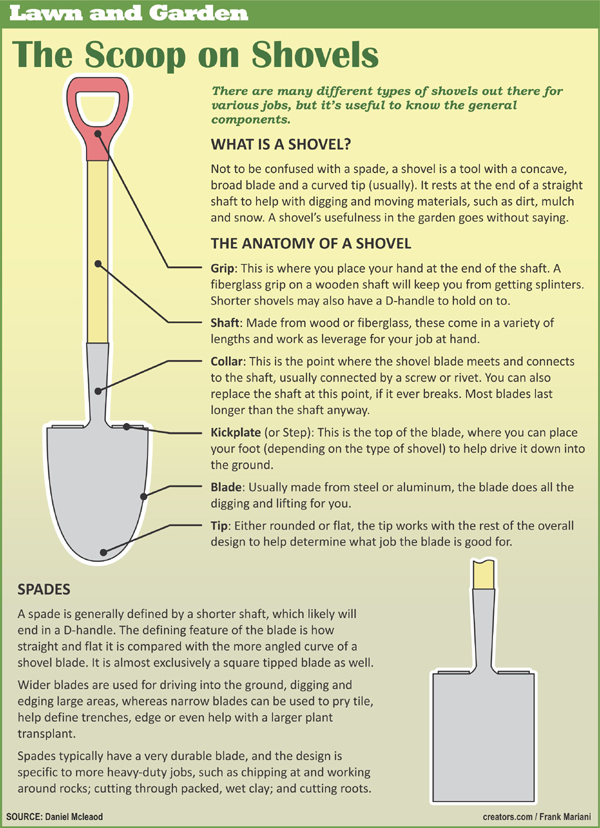 Lawn and Garden

The Scoop on Shovels

There are many different types of shovels out there for various jobs, but it's useful to know the general components.

WHAT IS A SHOVEL?

Not to be confused with a spade, a shovel is a tool with a concave, broad blade and a curved tip (usually). It rests at the end of a straight shaft to help with digging and moving materials, such as dirt, mulch and snow. A shovel's usefulness in the garden goes without saying.

THE ANATOMY OF A SHOVEL

Grip: This is where you place your hand at the end of the shaft. A fiberglass grip on a wooden shaft will keep you from getting splinters. Shorter shovels may also have a D-handle to hold on to.

Shaft: Made from wood or fiberglass, these come in a variety of lengths and work as leverage for your job at hand.

Collar: This is the point where the shovel blade meets and connects to the shaft, usually connected by a screw or rivet. You can also replace the shaft at this point, if it ever breaks. Most blades last longer than the shaft anyway.

Kickplate (or Step): This is the top of the blade, where you can place your foot (depending on the type of shovel) to help drive it down into the ground.

Blade: Usually made from steel or aluminum, the blade does all the digging and lifting for you.

Tip: Either rounded or flat, the tip works with the rest of the overall design to help determine what job the blade is good for.

SPADES

A spade is generally defined by a shorter shaft, which likely will end in a D-handle. The defining feature of the blade is how straight and flat it is compared with the more angled curve of a shovel blade. It is almost exclusively a square tipped blade as well.

Wider blades are used for driving into the ground, digging and edging large areas, whereas narrow blades can be used to pry tile, help define trenches, edge or even help with a larger plant transplant.

Spades typically have a very durable blade, and the design is specific to more heavy-duty jobs, such as chipping at and working around rocks; cutting through packed, wet clay; and cutting roots.

SOURCE: Daniel Mcleaod

creators.com / Frank Mariani